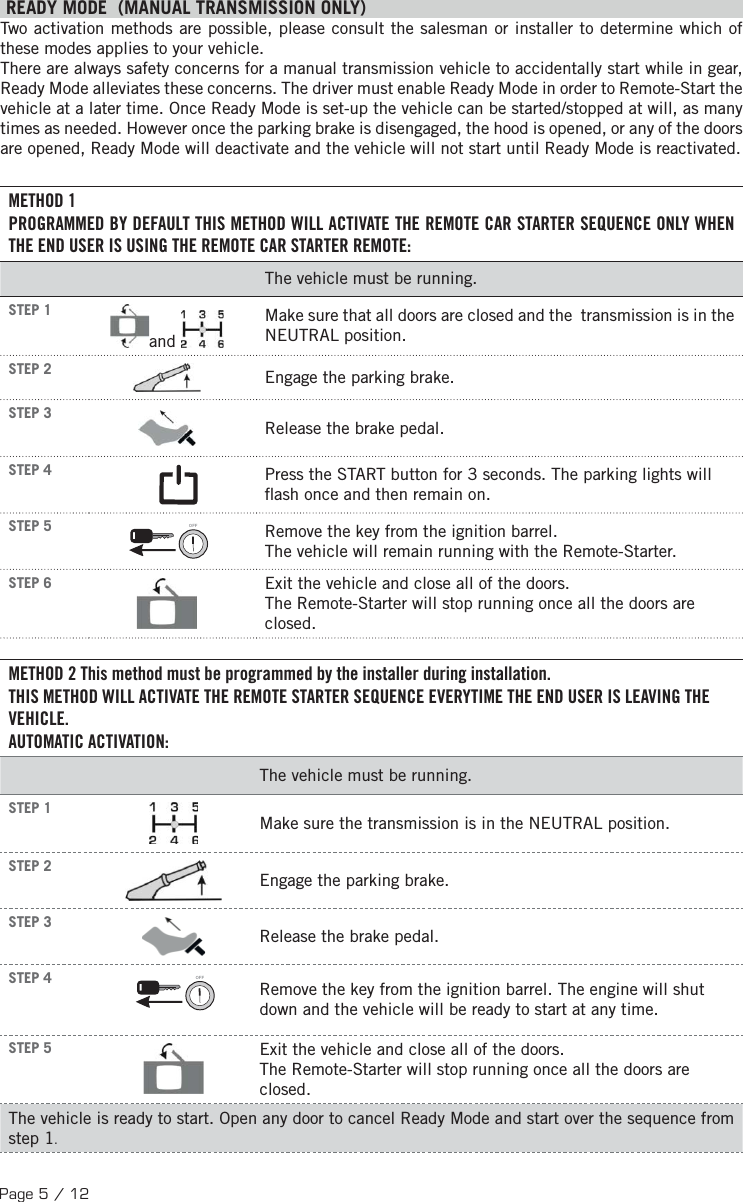 READY MODE (MANUAL TRANSMISSION ONLY)

Two activation methods are possible, please consult the salesman or installer to determine which of these modes applies to your vehicle.
There are always safety concerns for a manual transmission vehicle to accidentally start while in gear, Ready Mode alleviates these concerns. The driver must enable Ready Mode in order to Remote-Start the vehicle at a later time. Once Ready Mode is set-up the vehicle can be started/stopped at will, as many times as needed. However once the parking brake is disengaged, the hood is opened, or any of the doors are opened, Ready Mode will deactivate and the vehicle will not start until Ready Mode is reactivated.

METHOD 1
PROGRAMMED BY DEFAULT THIS METHOD WILL ACTIVATE THE REMOTE CAR STARTER SEQUENCE ONLY WHEN THE END USER IS USING THE REMOTE CAR STARTER REMOTE:

| | | The vehicle must be running. |
|---|---|---|
| STEP 1 | and 1 3 5 2 4 6 | Make sure that all doors are closed and the transmission is in the NEUTRAL position. |
| STEP 2 | | Engage the parking brake. |
| STEP 3 | | Release the brake pedal. |
| STEP 4 | | Press the START button for 3 seconds. The parking lights will flash once and then remain on. |
| STEP 5 | OFF | Remove the key from the ignition barrel. The vehicle will remain running with the Remote-Starter. |
| STEP 6 | | Exit the vehicle and close all of the doors. The Remote-Starter will stop running once all the doors are closed. |

METHOD 2 This method must be programmed by the installer during installation.
THIS METHOD WILL ACTIVATE THE REMOTE STARTER SEQUENCE EVERYTIME THE END USER IS LEAVING THE VEHICLE.
AUTOMATIC ACTIVATION:

| | | The vehicle must be running. |
|---|---|---|
| STEP 1 | 1 3 5 2 4 6 | Make sure the transmission is in the NEUTRAL position. |
| STEP 2 | | Engage the parking brake. |
| STEP 3 | | Release the brake pedal. |
| STEP 4 | OFF | Remove the key from the ignition barrel. The engine will shut down and the vehicle will be ready to start at any time. |
| STEP 5 | | Exit the vehicle and close all of the doors. The Remote-Starter will stop running once all the doors are closed. |

The vehicle is ready to start. Open any door to cancel Ready Mode and start over the sequence from step 1.

Page 5 / 12