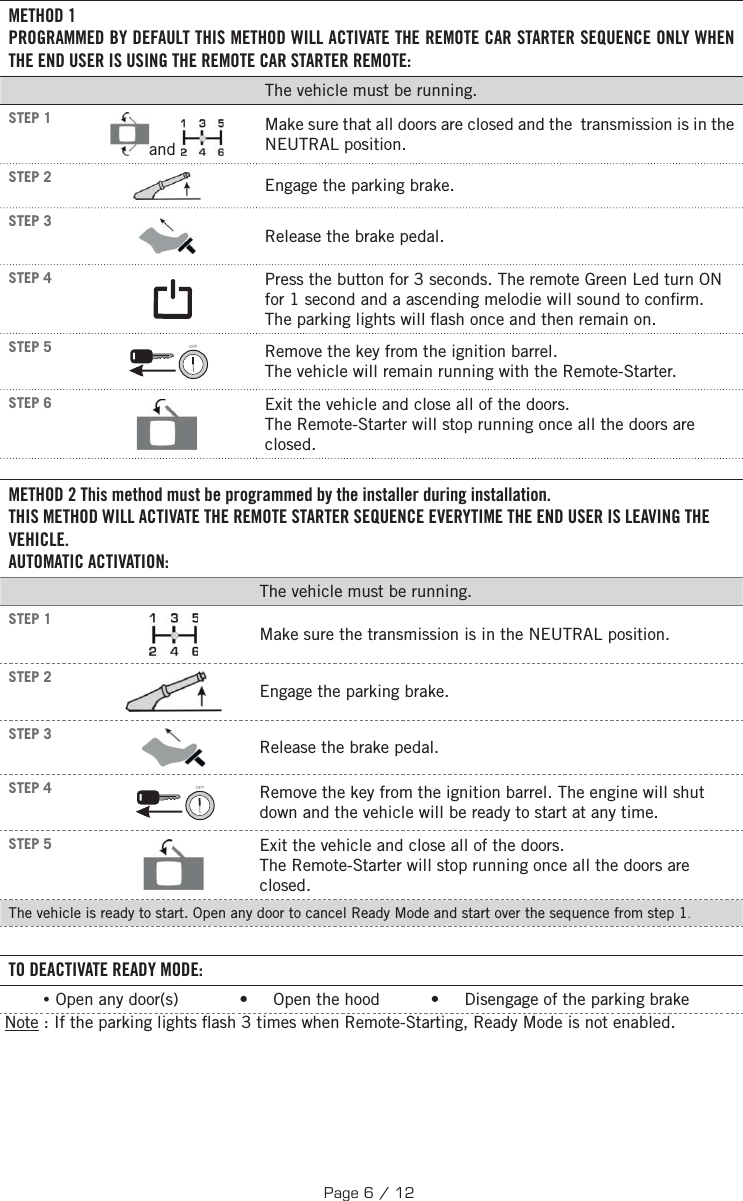 METHOD 1
PROGRAMMED BY DEFAULT THIS METHOD WILL ACTIVATE THE REMOTE CAR STARTER SEQUENCE ONLY WHEN THE END USER IS USING THE REMOTE CAR STARTER REMOTE:

| | | The vehicle must be running. |
|---|---|---|
| STEP 1 | and 1 3 5 2 4 6 | Make sure that all doors are closed and the transmission is in the NEUTRAL position. |
| STEP 2 | | Engage the parking brake. |
| STEP 3 | | Release the brake pedal. |
| STEP 4 | | Press the button for 3 seconds. The remote Green Led turn ON for 1 second and a ascending melodie will sound to confirm. The parking lights will flash once and then remain on. |
| STEP 5 | OFF | Remove the key from the ignition barrel. The vehicle will remain running with the Remote-Starter. |
| STEP 6 | | Exit the vehicle and close all of the doors. The Remote-Starter will stop running once all the doors are closed. |

METHOD 2 This method must be programmed by the installer during installation.
THIS METHOD WILL ACTIVATE THE REMOTE STARTER SEQUENCE EVERYTIME THE END USER IS LEAVING THE VEHICLE.
AUTOMATIC ACTIVATION:

| | | The vehicle must be running. |
|---|---|---|
| STEP 1 | 1 3 5 2 4 6 | Make sure the transmission is in the NEUTRAL position. |
| STEP 2 | | Engage the parking brake. |
| STEP 3 | | Release the brake pedal. |
| STEP 4 | OFF | Remove the key from the ignition barrel. The engine will shut down and the vehicle will be ready to start at any time. |
| STEP 5 | | Exit the vehicle and close all of the doors. The Remote-Starter will stop running once all the doors are closed. |

The vehicle is ready to start. Open any door to cancel Ready Mode and start over the sequence from step 1.

TO DEACTIVATE READY MODE:

• Open any door(s) • Open the hood • Disengage of the parking brake

Note : If the parking lights flash 3 times when Remote-Starting, Ready Mode is not enabled.

Page 6 / 12