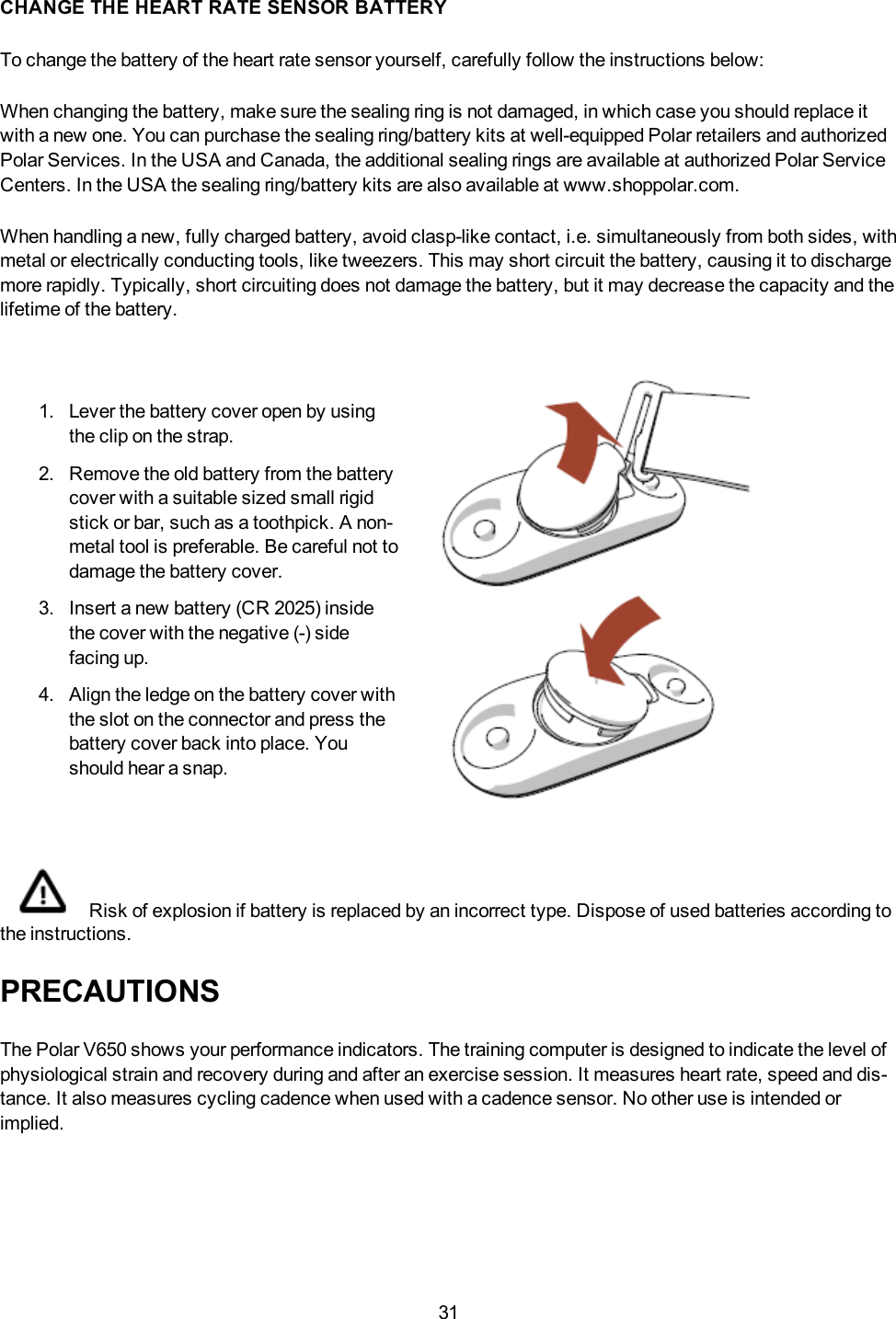 CHANGE THE HEART RATE SENSOR BATTERY

To change the battery of the heart rate sensor yourself, carefully follow the instructions below:

When changing the battery, make sure the sealing ring is not damaged, in which case you should replace it with a new one. You can purchase the sealing ring/battery kits at well-equipped Polar retailers and authorized Polar Services. In the USA and Canada, the additional sealing rings are available at authorized Polar Service Centers. In the USA the sealing ring/battery kits are also available at www.shoppolar.com.

When handling a new, fully charged battery, avoid clasp-like contact, i.e. simultaneously from both sides, with metal or electrically conducting tools, like tweezers. This may short circuit the battery, causing it to discharge more rapidly. Typically, short circuiting does not damage the battery, but it may decrease the capacity and the lifetime of the battery.

1. Lever the battery cover open by using the clip on the strap.
2. Remove the old battery from the battery cover with a suitable sized small rigid stick or bar, such as a toothpick. A non-metal tool is preferable. Be careful not to damage the battery cover.
3. Insert a new battery (CR 2025) inside the cover with the negative (-) side facing up.
4. Align the ledge on the battery cover with the slot on the connector and press the battery cover back into place. You should hear a snap.

Risk of explosion if battery is replaced by an incorrect type. Dispose of used batteries according to the instructions.

PRECAUTIONS

The Polar V650 shows your performance indicators. The training computer is designed to indicate the level of physiological strain and recovery during and after an exercise session. It measures heart rate, speed and distance. It also measures cycling cadence when used with a cadence sensor. No other use is intended or implied.

31