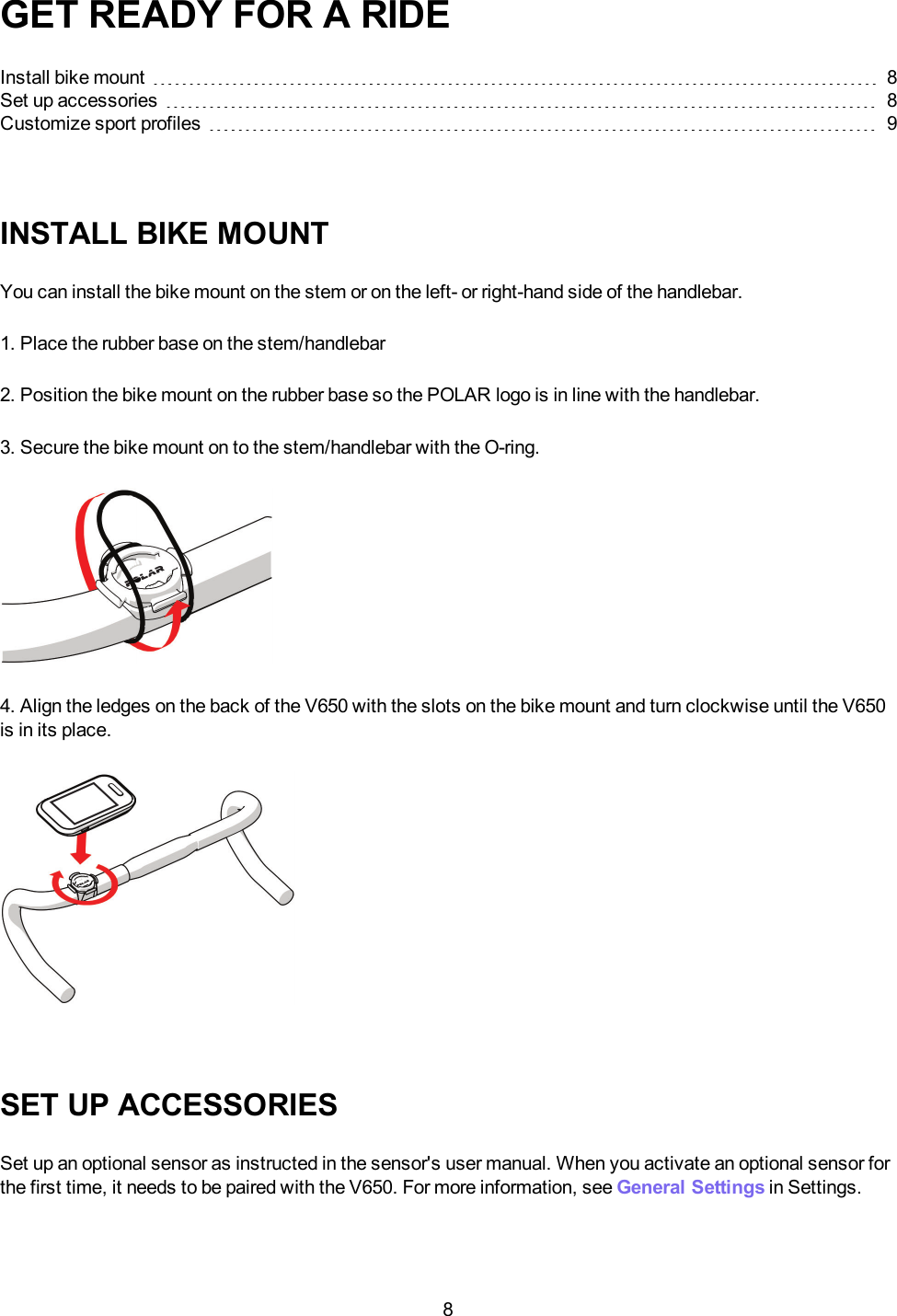 GET READY FOR A RIDE

Install bike mount 8
Set up accessories 8
Customize sport profiles 9

INSTALL BIKE MOUNT

You can install the bike mount on the stem or on the left- or right-hand side of the handlebar.

1. Place the rubber base on the stem/handlebar

2. Position the bike mount on the rubber base so the POLAR logo is in line with the handlebar.

3. Secure the bike mount on to the stem/handlebar with the O-ring.

POLAR

4. Align the ledges on the back of the V650 with the slots on the bike mount and turn clockwise until the V650 is in its place.

SET UP ACCESSORIES

Set up an optional sensor as instructed in the sensor's user manual. When you activate an optional sensor for the first time, it needs to be paired with the V650. For more information, see General Settings in Settings.

8