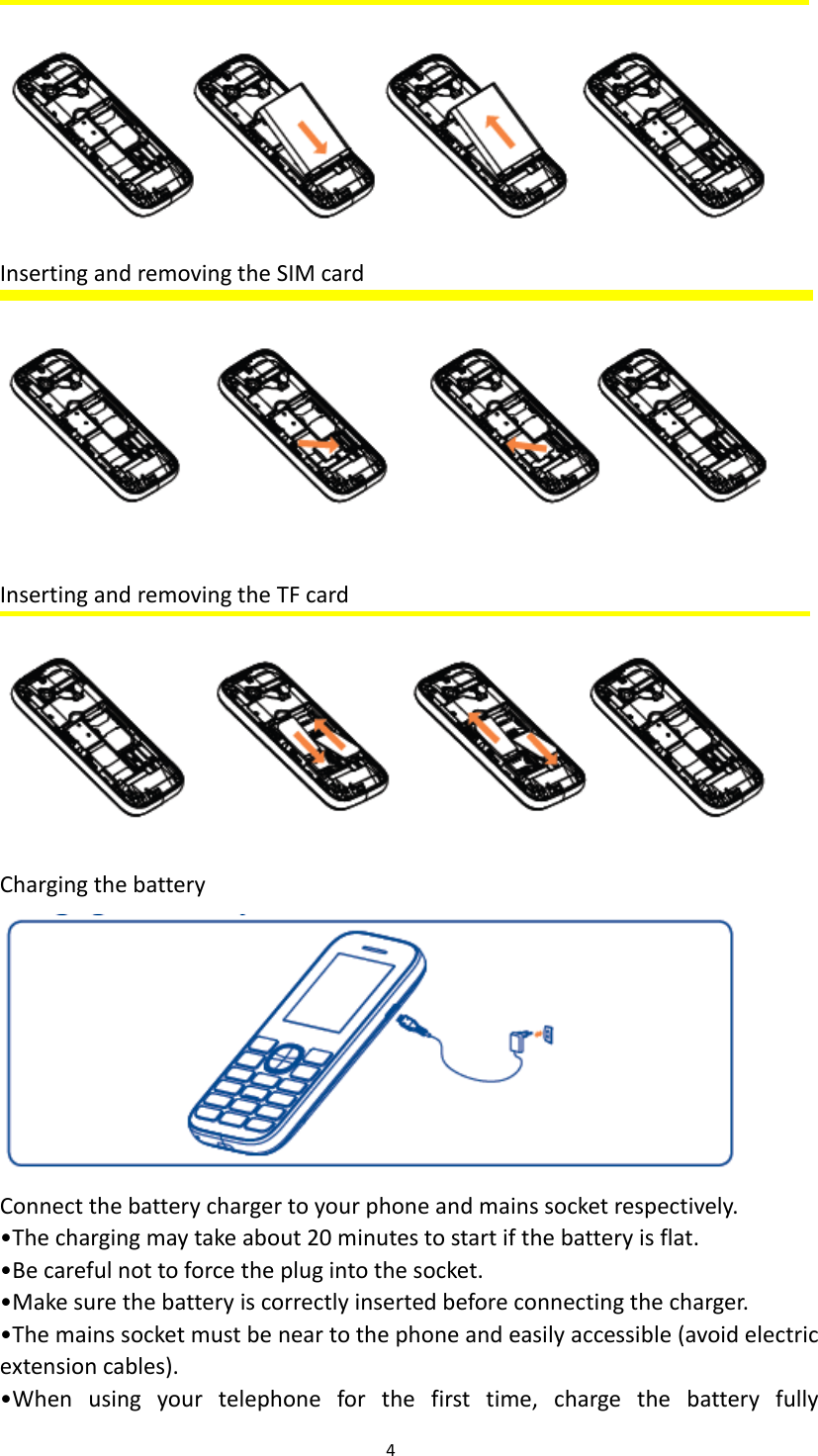 Inserting and removing the SIM card

Inserting and removing the TF card

Charging the battery

Connect the battery charger to your phone and mains socket respectively.
•The charging may take about 20 minutes to start if the battery is flat.
•Be careful not to force the plug into the socket.
•Make sure the battery is correctly inserted before connecting the charger.
•The mains socket must be near to the phone and easily accessible (avoid electric extension cables).
•When using your telephone for the first time, charge the battery fully

4