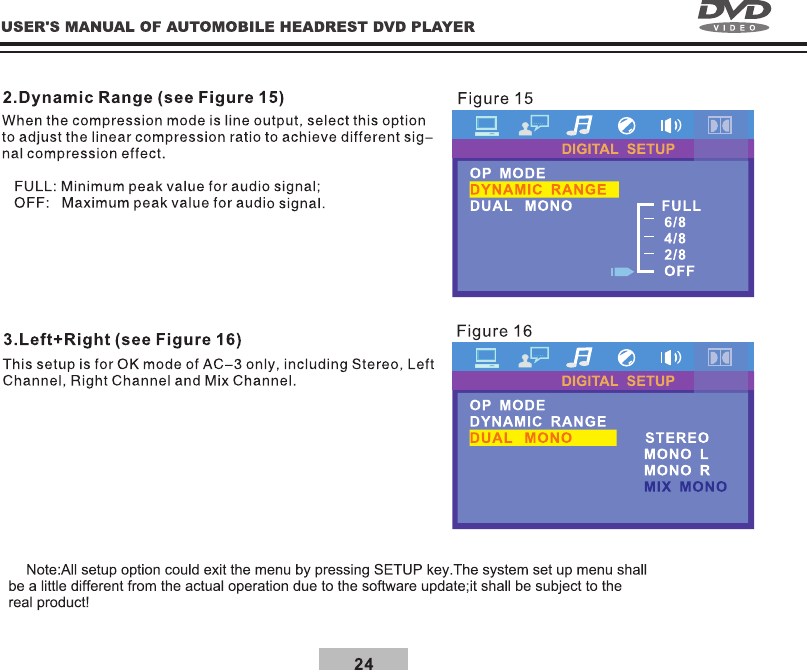 USER'S MANUAL OF AUTOMOBILE HEADREST DVD PLAYER

DVD VIDEO

2.Dynamic Range (see Figure 15)

When the compression mode is line output, select this option to adjust the linear compression ratio to achieve different signal compression effect.

FULL: Minimum peak value for audio signal;
OFF: Maximum peak value for audio signal.

Figure 15

DIGITAL SETUP

OP MODE
DYNAMIC RANGE
DUAL MONO

FULL
6/8
4/8
2/8
OFF

3.Left+Right (see Figure 16)

This setup is for OK mode of AC–3 only, including Stereo, Left Channel, Right Channel and Mix Channel.

Figure 16

DIGITAL SETUP

OP MODE
DYNAMIC RANGE
DUAL MONO

STEREO
MONO L
MONO R
MIX MONO

Note:All setup option could exit the menu by pressing SETUP key.The system set up menu shall be a little different from the actual operation due to the software update;it shall be subject to the real product!

24