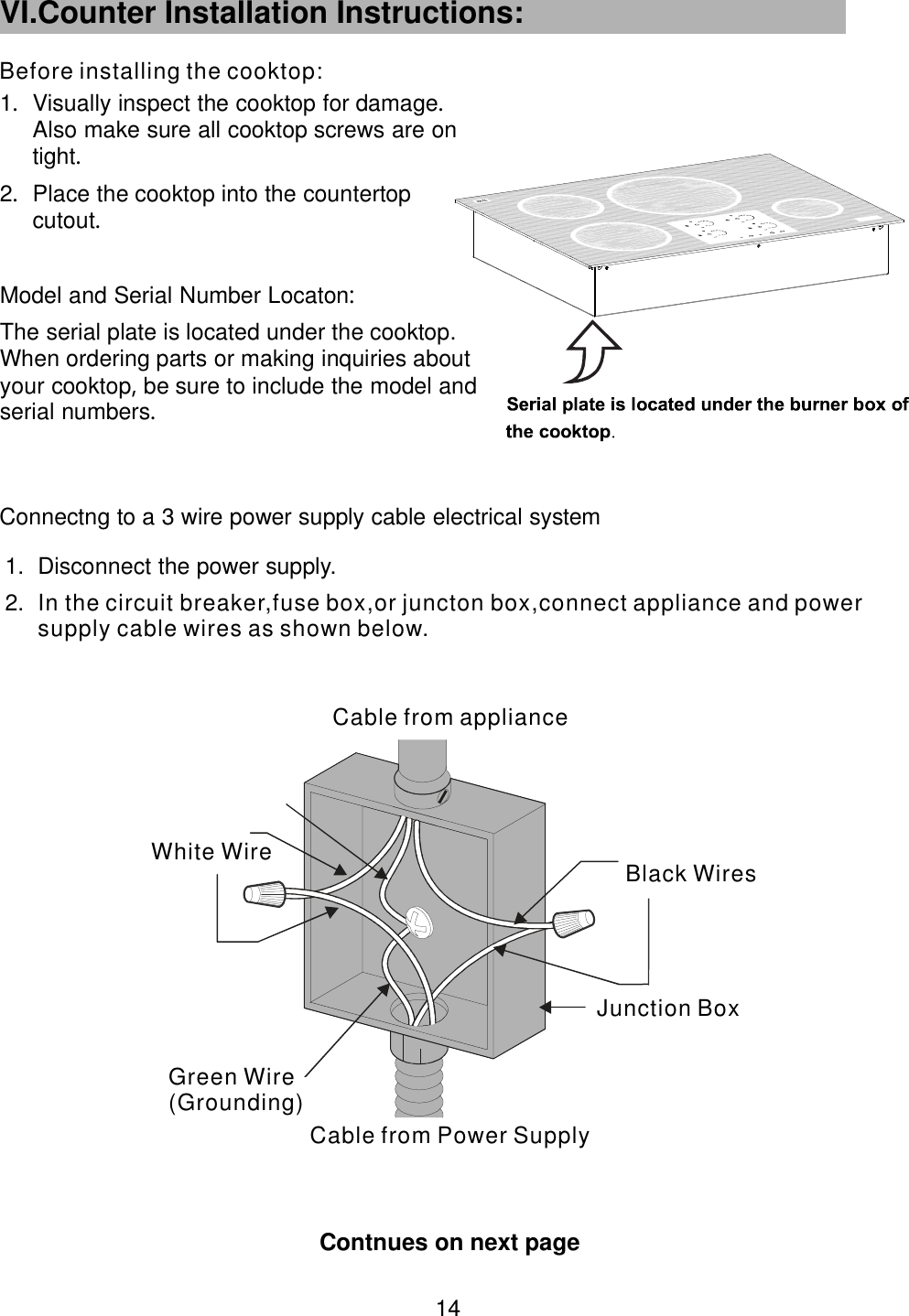 VI.Counter Installation Instructions:

Before installing the cooktop:

1. Visually inspect the cooktop for damage. Also make sure all cooktop screws are on tight.

2. Place the cooktop into the countertop cutout.

Model and Serial Number Locaton:

The serial plate is located under the cooktop. When ordering parts or making inquiries about your cooktop, be sure to include the model and serial numbers.

Serial plate is located under the burner box of the cooktop.

Connectng to a 3 wire power supply cable electrical system

1. Disconnect the power supply.

2. In the circuit breaker,fuse box,or juncton box,connect appliance and power supply cable wires as shown below.

Cable from appliance

White Wire

Black Wires

Junction Box

Green Wire (Grounding)

Cable from Power Supply

Contnues on next page

14