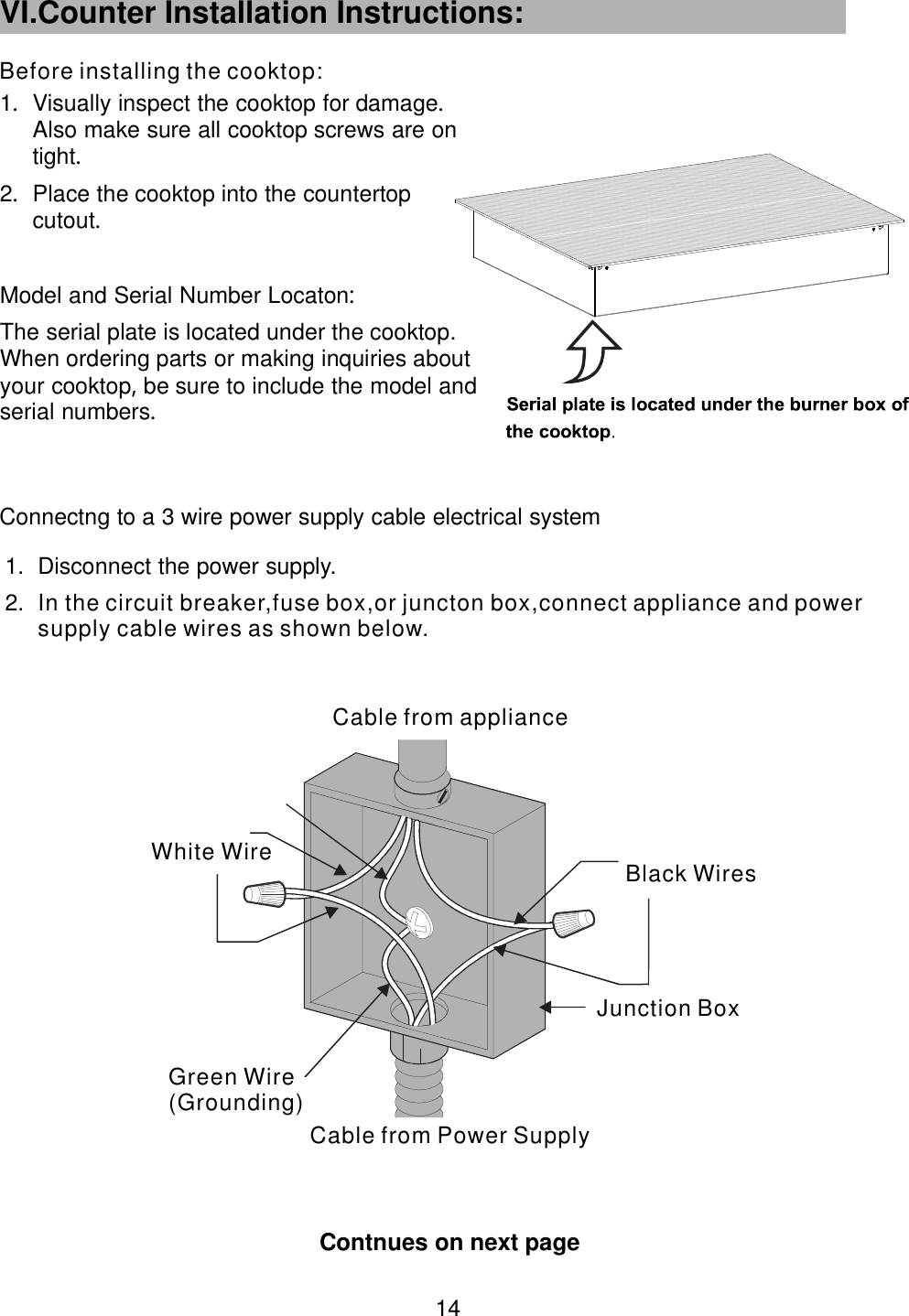 VI.Counter Installation Instructions:

Before installing the cooktop:

1. Visually inspect the cooktop for damage. Also make sure all cooktop screws are on tight.

2. Place the cooktop into the countertop cutout.

Model and Serial Number Locaton:

The serial plate is located under the cooktop. When ordering parts or making inquiries about your cooktop, be sure to include the model and serial numbers.

Serial plate is located under the burner box of the cooktop.

Connectng to a 3 wire power supply cable electrical system

1. Disconnect the power supply.

2. In the circuit breaker,fuse box,or juncton box,connect appliance and power supply cable wires as shown below.

Cable from appliance

White Wire

Black Wires

Junction Box

Green Wire
(Grounding)

Cable from Power Supply

Contnues on next page

14