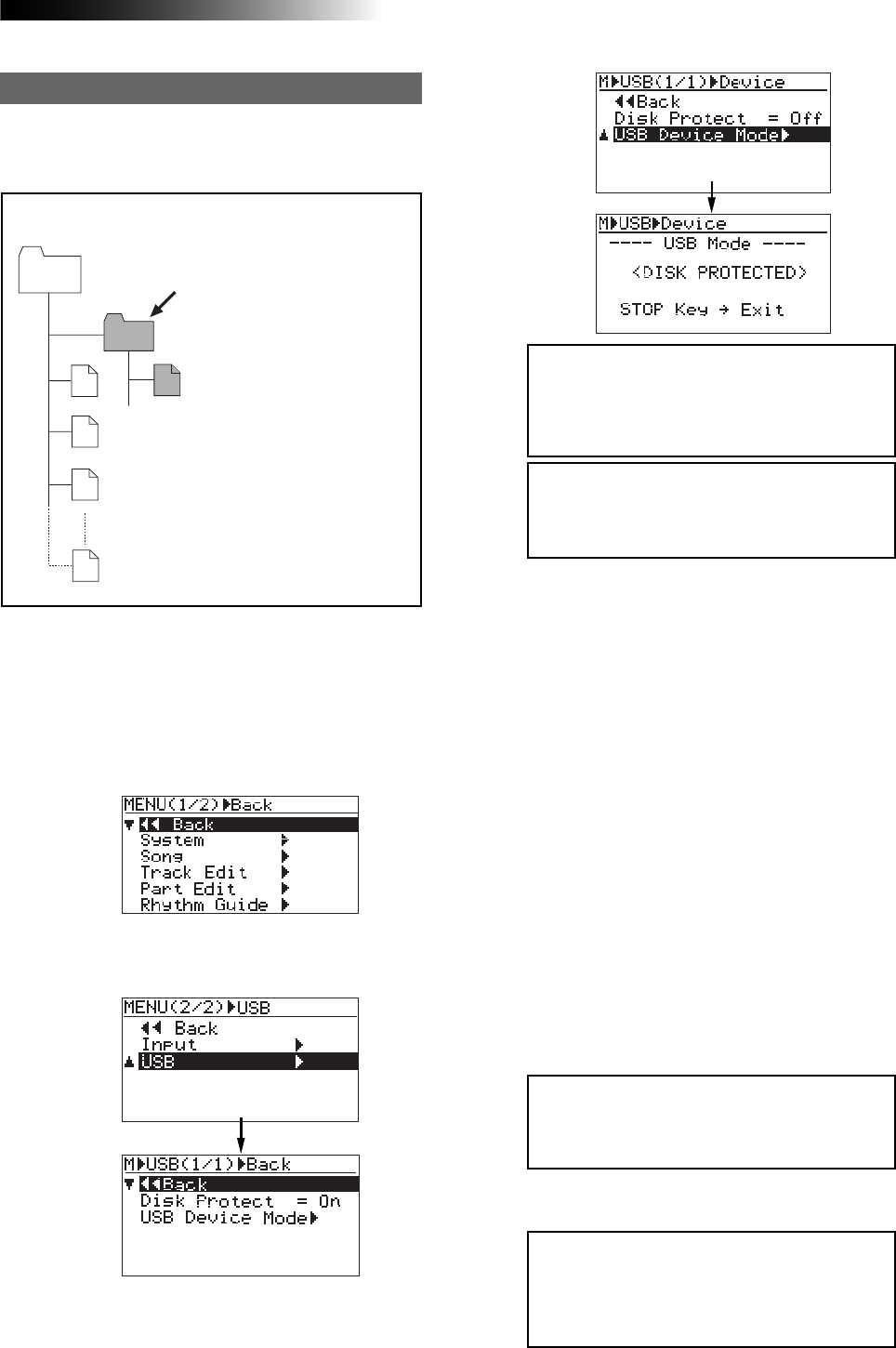 M▶USB(1/1)▶Device
◀◀Back
Disk Protect = Off
USB Device Mode▶

M▶USB▶Device
---- USB Mode ----
<DISK PROTECTED>
STOP Key → Exit

MENU(1/2)▶Back
◀◀ Back
System ▶
Song ▶
Track Edit ▶
Part Edit ▶
Rhythm Guide ▶

MENU(2/2)▶USB
◀◀ Back
Input ▶
USB ▶

M▶USB(1/1)▶Back
◀◀Back
Disk Protect = On
USB Device Mode▶