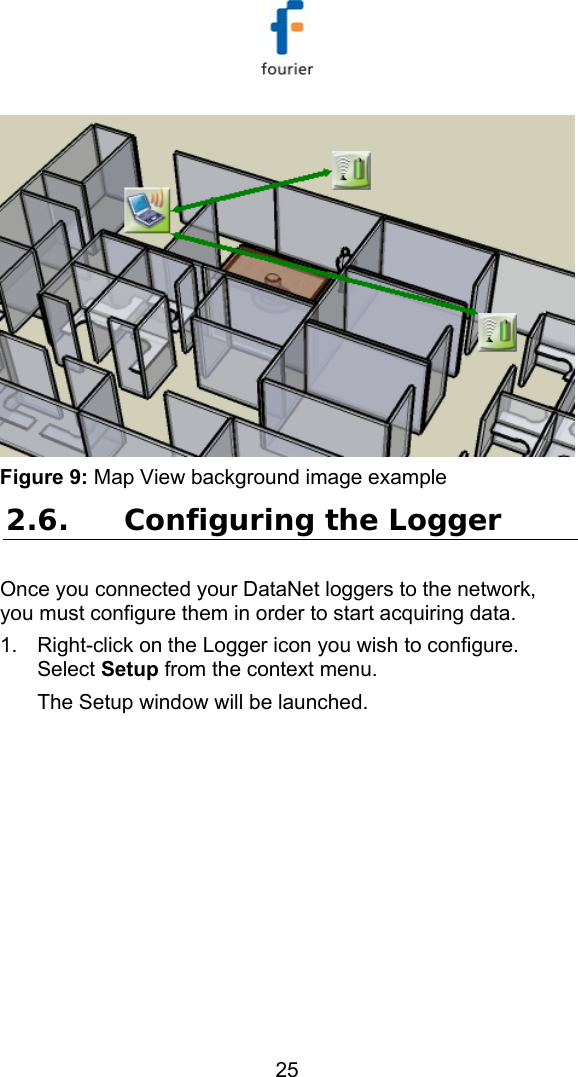 fourier

Figure 9: Map View background image example

2.6. Configuring the Logger

Once you connected your DataNet loggers to the network, you must configure them in order to start acquiring data.

1. Right-click on the Logger icon you wish to configure. Select Setup from the context menu.

The Setup window will be launched.

25