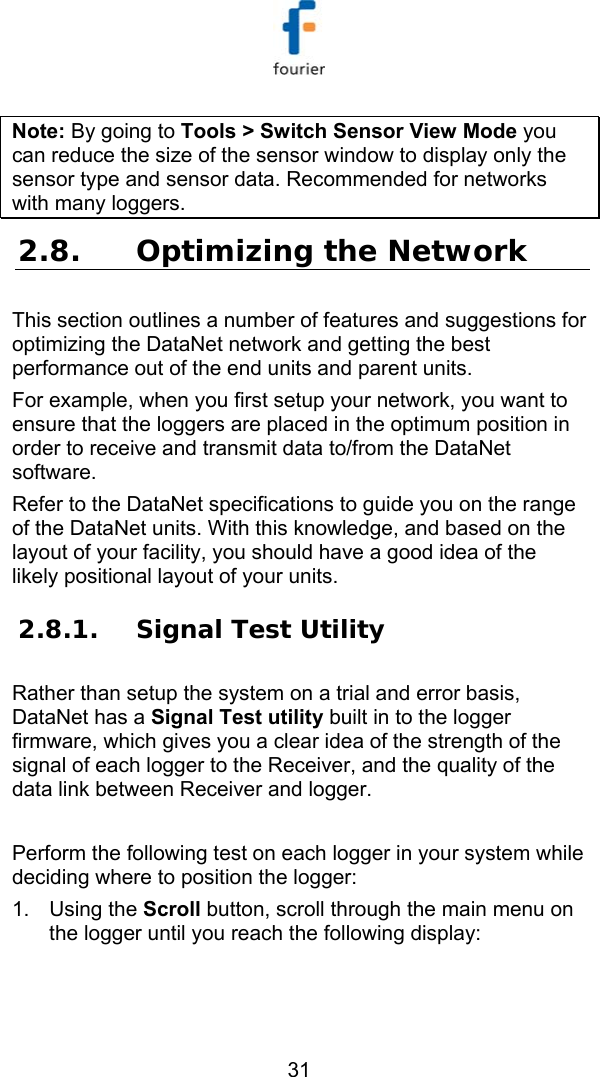 fourier

Note: By going to Tools > Switch Sensor View Mode you can reduce the size of the sensor window to display only the sensor type and sensor data. Recommended for networks with many loggers.

2.8. Optimizing the Network

This section outlines a number of features and suggestions for optimizing the DataNet network and getting the best performance out of the end units and parent units.

For example, when you first setup your network, you want to ensure that the loggers are placed in the optimum position in order to receive and transmit data to/from the DataNet software.

Refer to the DataNet specifications to guide you on the range of the DataNet units. With this knowledge, and based on the layout of your facility, you should have a good idea of the likely positional layout of your units.

2.8.1. Signal Test Utility

Rather than setup the system on a trial and error basis, DataNet has a Signal Test utility built in to the logger firmware, which gives you a clear idea of the strength of the signal of each logger to the Receiver, and the quality of the data link between Receiver and logger.

Perform the following test on each logger in your system while deciding where to position the logger:

1. Using the Scroll button, scroll through the main menu on the logger until you reach the following display:

31