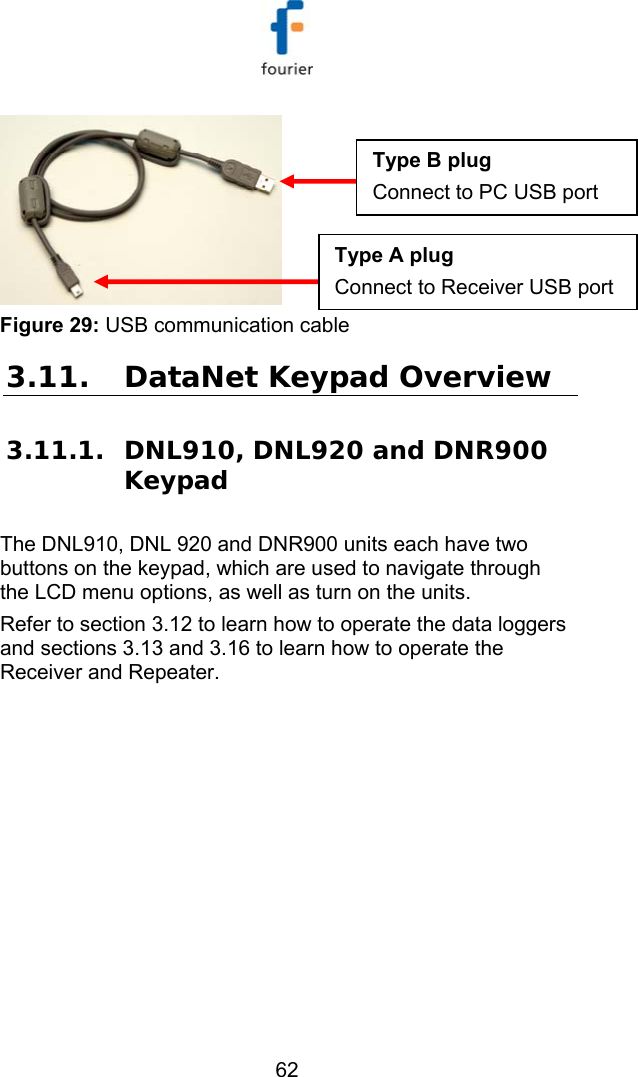 fourier

Type B plug
Connect to PC USB port

Type A plug
Connect to Receiver USB port

Figure 29: USB communication cable

3.11. DataNet Keypad Overview

3.11.1. DNL910, DNL920 and DNR900 Keypad

The DNL910, DNL 920 and DNR900 units each have two buttons on the keypad, which are used to navigate through the LCD menu options, as well as turn on the units.

Refer to section 3.12 to learn how to operate the data loggers and sections 3.13 and 3.16 to learn how to operate the Receiver and Repeater.

62