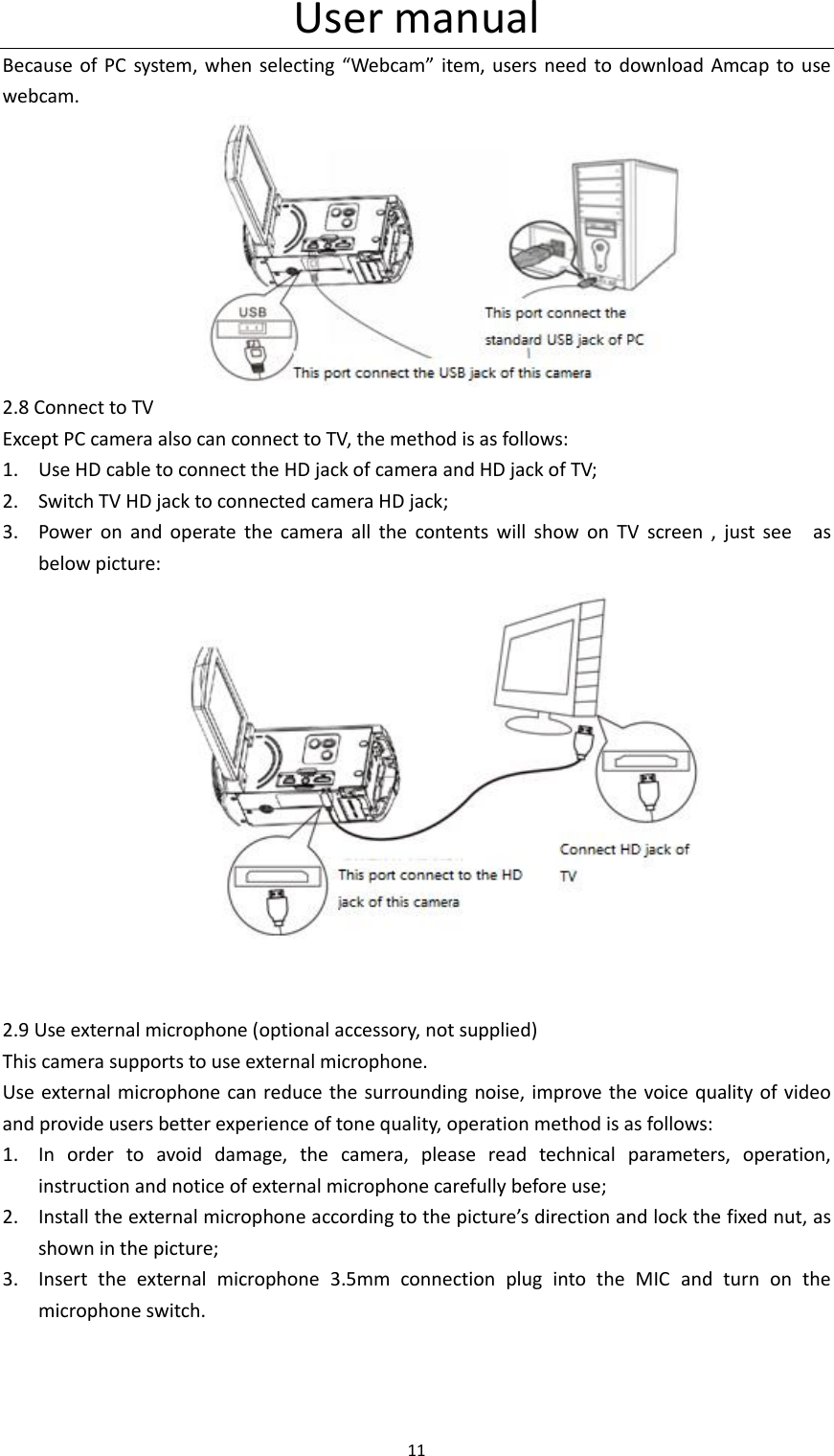 User manual

Because of PC system, when selecting “Webcam” item, users need to download Amcap to use webcam.

USB

This port connect the standard USB jack of PC

This port connect the USB jack of this camera

2.8 Connect to TV

Except PC camera also can connect to TV, the method is as follows:

1. Use HD cable to connect the HD jack of camera and HD jack of TV;
2. Switch TV HD jack to connected camera HD jack;
3. Power on and operate the camera all the contents will show on TV screen , just see as below picture:

This port connect to the HD jack of this camera

Connect HD jack of TV

2.9 Use external microphone (optional accessory, not supplied)

This camera supports to use external microphone.

Use external microphone can reduce the surrounding noise, improve the voice quality of video and provide users better experience of tone quality, operation method is as follows:

1. In order to avoid damage, the camera, please read technical parameters, operation, instruction and notice of external microphone carefully before use;
2. Install the external microphone according to the picture’s direction and lock the fixed nut, as shown in the picture;
3. Insert the external microphone 3.5mm connection plug into the MIC and turn on the microphone switch.

11