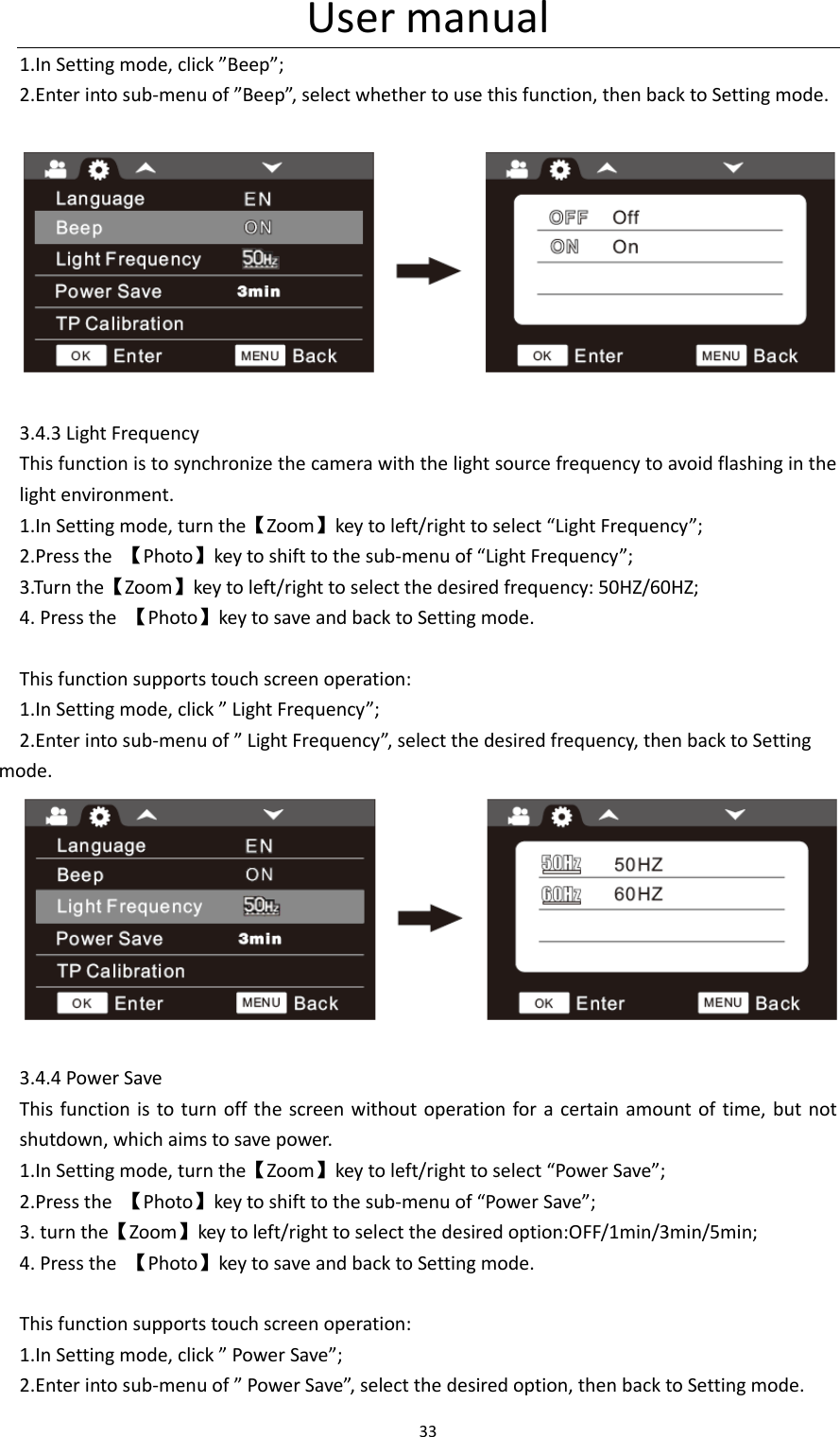 User manual

1.In Setting mode, click ”Beep”;
2.Enter into sub-menu of ”Beep”, select whether to use this function, then back to Setting mode.

Language EN
Beep ON
Light Frequency 50Hz
Power Save 3min
TP Calibration
OK Enter MENU Back

OFF Off
ON On
OK Enter MENU Back

3.4.3 Light Frequency
This function is to synchronize the camera with the light source frequency to avoid flashing in the light environment.
1.In Setting mode, turn the【Zoom】key to left/right to select “Light Frequency”;
2.Press the 【Photo】key to shift to the sub-menu of “Light Frequency”;
3.Turn the【Zoom】key to left/right to select the desired frequency: 50HZ/60HZ;
4. Press the 【Photo】key to save and back to Setting mode.

This function supports touch screen operation:
1.In Setting mode, click ” Light Frequency”;
2.Enter into sub-menu of ” Light Frequency”, select the desired frequency, then back to Setting mode.

Language EN
Beep ON
Light Frequency 50Hz
Power Save 3min
TP Calibration
OK Enter MENU Back

50Hz 50HZ
60Hz 60HZ
OK Enter MENU Back

3.4.4 Power Save
This function is to turn off the screen without operation for a certain amount of time, but not shutdown, which aims to save power.
1.In Setting mode, turn the【Zoom】key to left/right to select “Power Save”;
2.Press the 【Photo】key to shift to the sub-menu of “Power Save”;
3. turn the【Zoom】key to left/right to select the desired option:OFF/1min/3min/5min;
4. Press the 【Photo】key to save and back to Setting mode.

This function supports touch screen operation:
1.In Setting mode, click ” Power Save”;
2.Enter into sub-menu of ” Power Save”, select the desired option, then back to Setting mode.

33