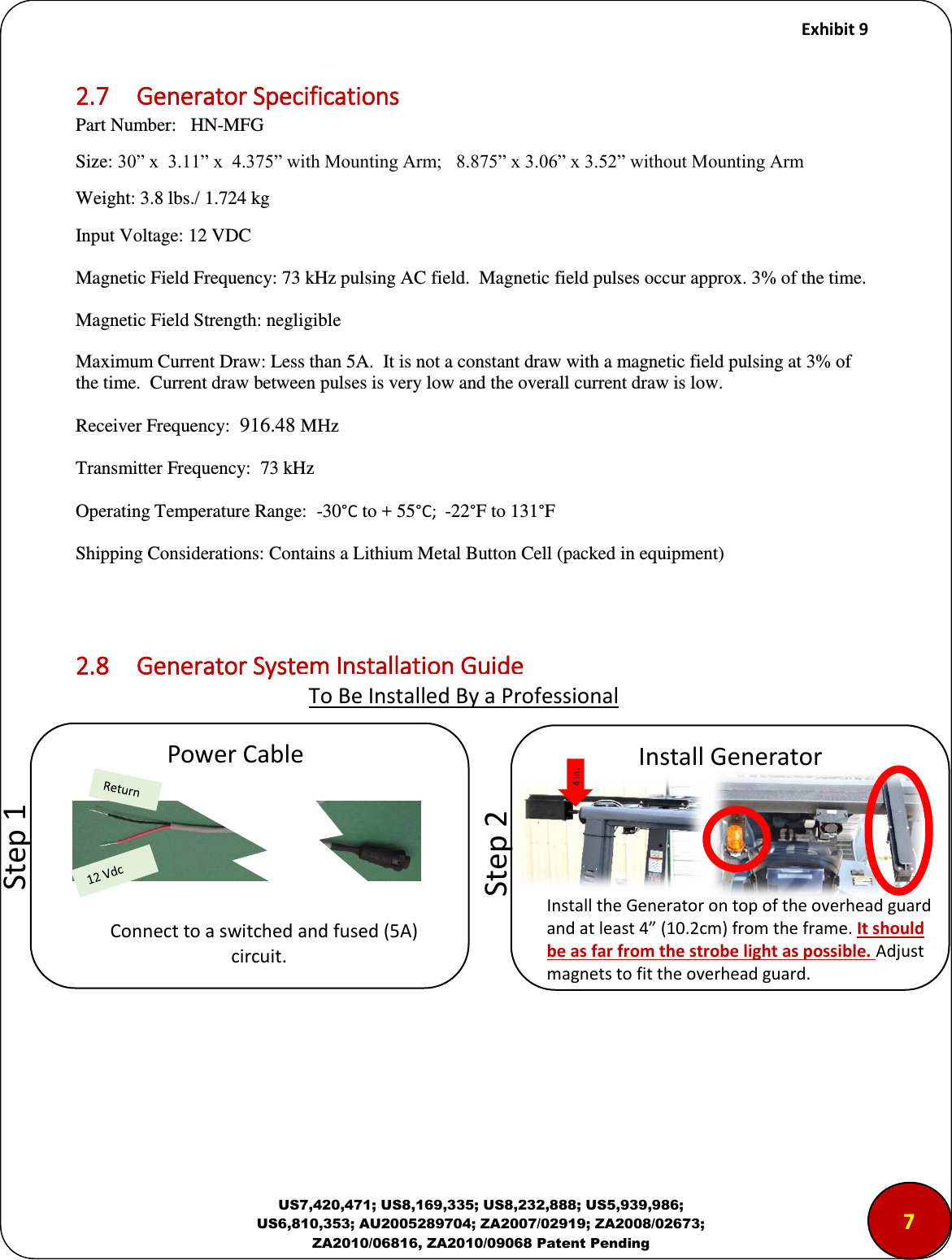 Exhibit 9

2.7 Generator Specifications

Part Number: HN-MFG

Size: 30” x 3.11” x 4.375” with Mounting Arm; 8.875” x 3.06” x 3.52” without Mounting Arm

Weight: 3.8 lbs./ 1.724 kg

Input Voltage: 12 VDC

Magnetic Field Frequency: 73 kHz pulsing AC field. Magnetic field pulses occur approx. 3% of the time.

Magnetic Field Strength: negligible

Maximum Current Draw: Less than 5A. It is not a constant draw with a magnetic field pulsing at 3% of the time. Current draw between pulses is very low and the overall current draw is low.

Receiver Frequency: 916.48 MHz

Transmitter Frequency: 73 kHz

Operating Temperature Range: -30°C to + 55°C; -22°F to 131°F

Shipping Considerations: Contains a Lithium Metal Button Cell (packed in equipment)

2.8 Generator System Installation Guide

To Be Installed By a Professional

Step 1

Power Cable

Return

12 Vdc

Connect to a switched and fused (5A) circuit.

Step 2

Install Generator

4 in.

Install the Generator on top of the overhead guard and at least 4” (10.2cm) from the frame. It should be as far from the strobe light as possible. Adjust magnets to fit the overhead guard.

US7,420,471; US8,169,335; US8,232,888; US5,939,986; US6,810,353; AU2005289704; ZA2007/02919; ZA2008/02673; ZA2010/06816, ZA2010/09068 Patent Pending

7