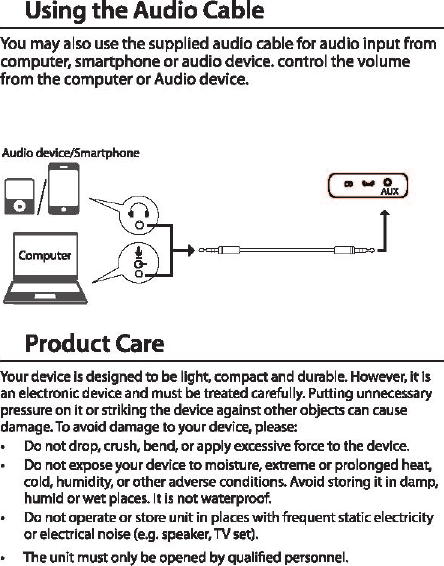 Using the Audio Cable

You may also use the supplied audio cable for audio input from computer, smartphone or audio device. control the volume from the computer or Audio device.

Audio device/Smartphone

Computer

AUX

Product Care

Your device is designed to be light, compact and durable. However, it is an electronic device and must be treated carefully. Putting unnecessary pressure on it or striking the device against other objects can cause damage. To avoid damage to your device, please:

• Do not drop, crush, bend, or apply excessive force to the device.
• Do not expose your device to moisture, extreme or prolonged heat, cold, humidity, or other adverse conditions. Avoid storing it in damp, humid or wet places. It is not waterproof.
• Do not operate or store unit in places with frequent static electricity or electrical noise (e.g. speaker, TV set).
• The unit must only be opened by qualified personnel.