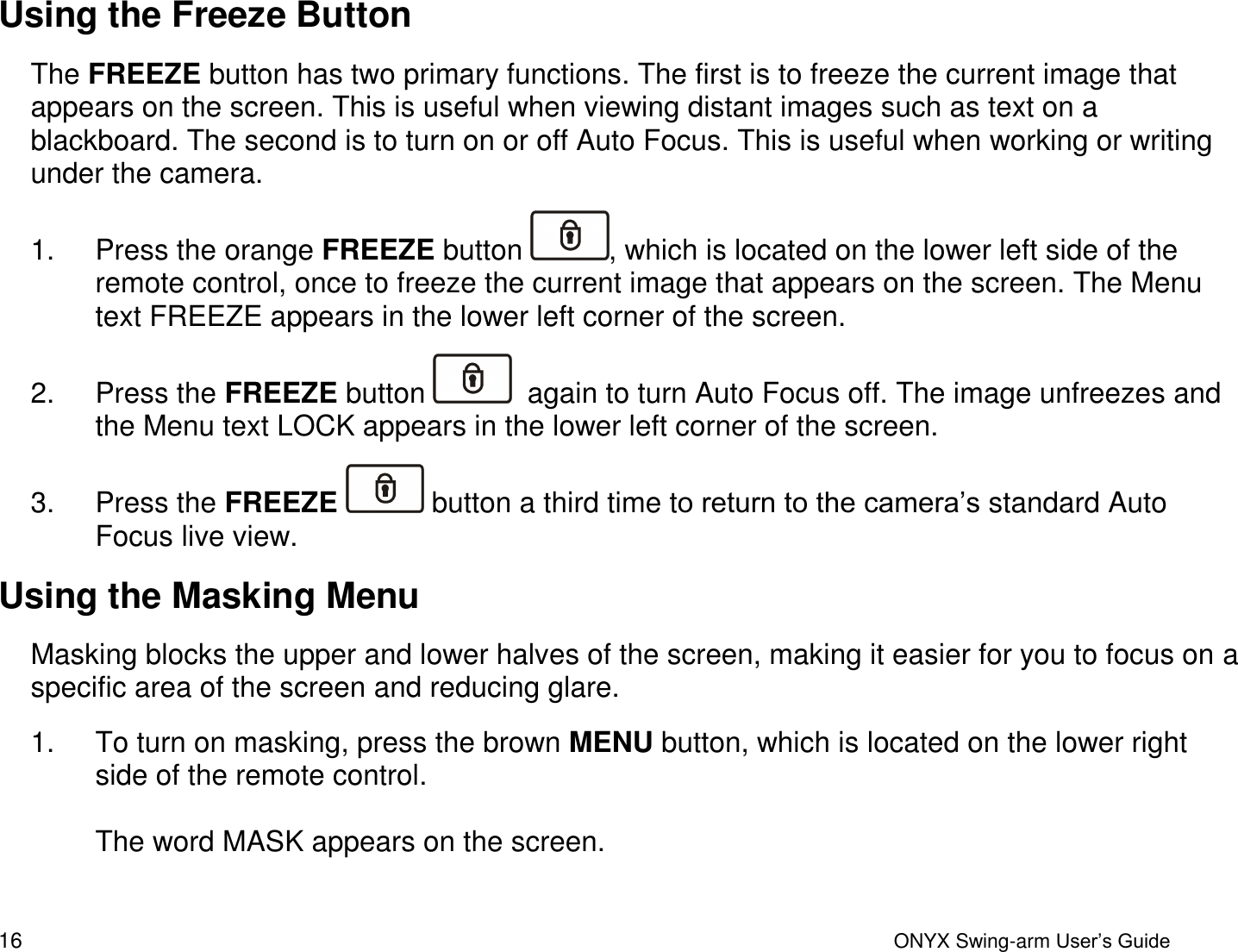 Using the Freeze Button

The FREEZE button has two primary functions. The first is to freeze the current image that appears on the screen. This is useful when viewing distant images such as text on a blackboard. The second is to turn on or off Auto Focus. This is useful when working or writing under the camera.

1. Press the orange FREEZE button , which is located on the lower left side of the remote control, once to freeze the current image that appears on the screen. The Menu text FREEZE appears in the lower left corner of the screen.

2. Press the FREEZE button again to turn Auto Focus off. The image unfreezes and the Menu text LOCK appears in the lower left corner of the screen.

3. Press the FREEZE button a third time to return to the camera's standard Auto Focus live view.

Using the Masking Menu

Masking blocks the upper and lower halves of the screen, making it easier for you to focus on a specific area of the screen and reducing glare.

1. To turn on masking, press the brown MENU button, which is located on the lower right side of the remote control.

The word MASK appears on the screen.

16 ONYX Swing-arm User's Guide