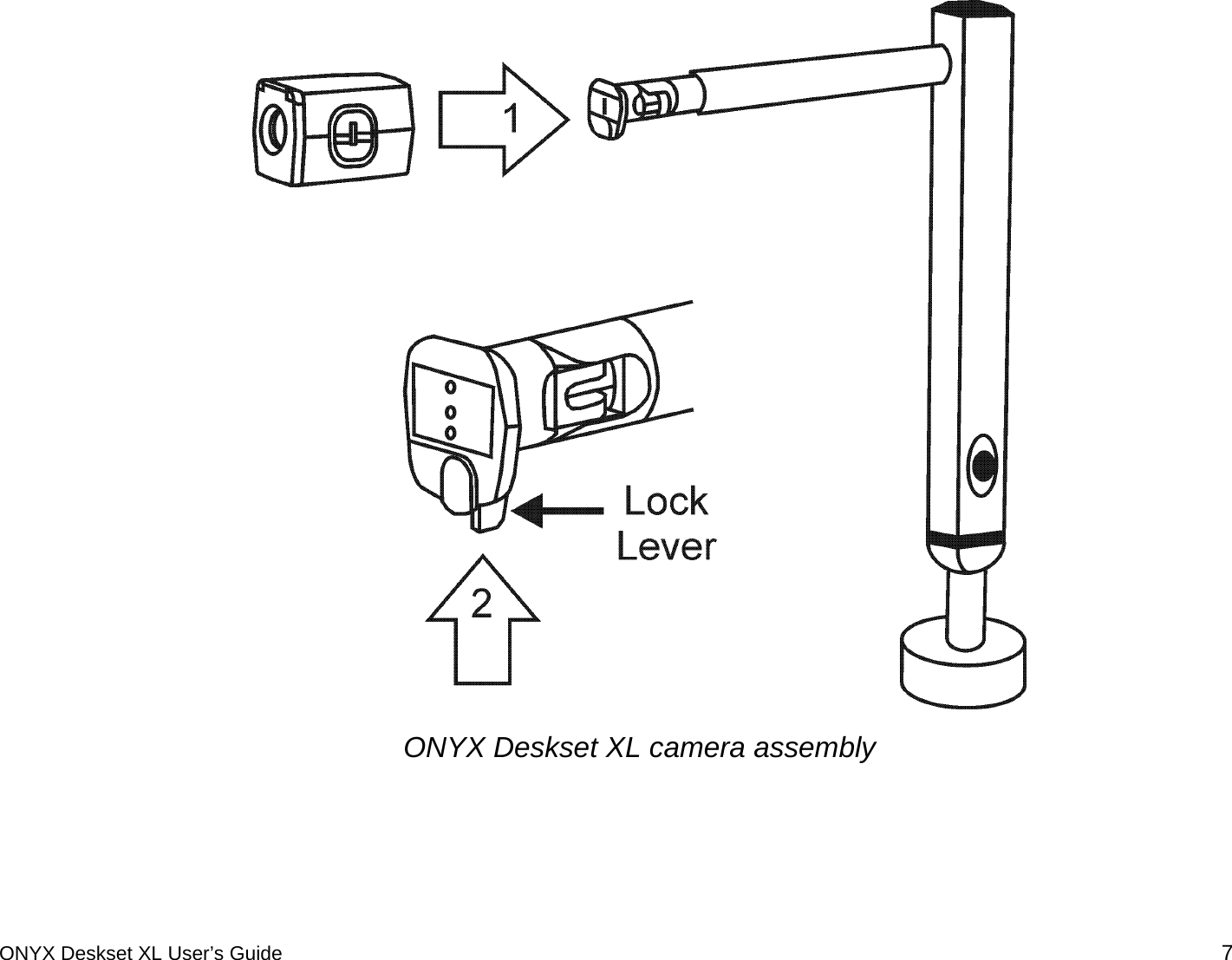 1

Lock
Lever

2

ONYX Deskset XL camera assembly

ONYX Deskset XL User's Guide

7