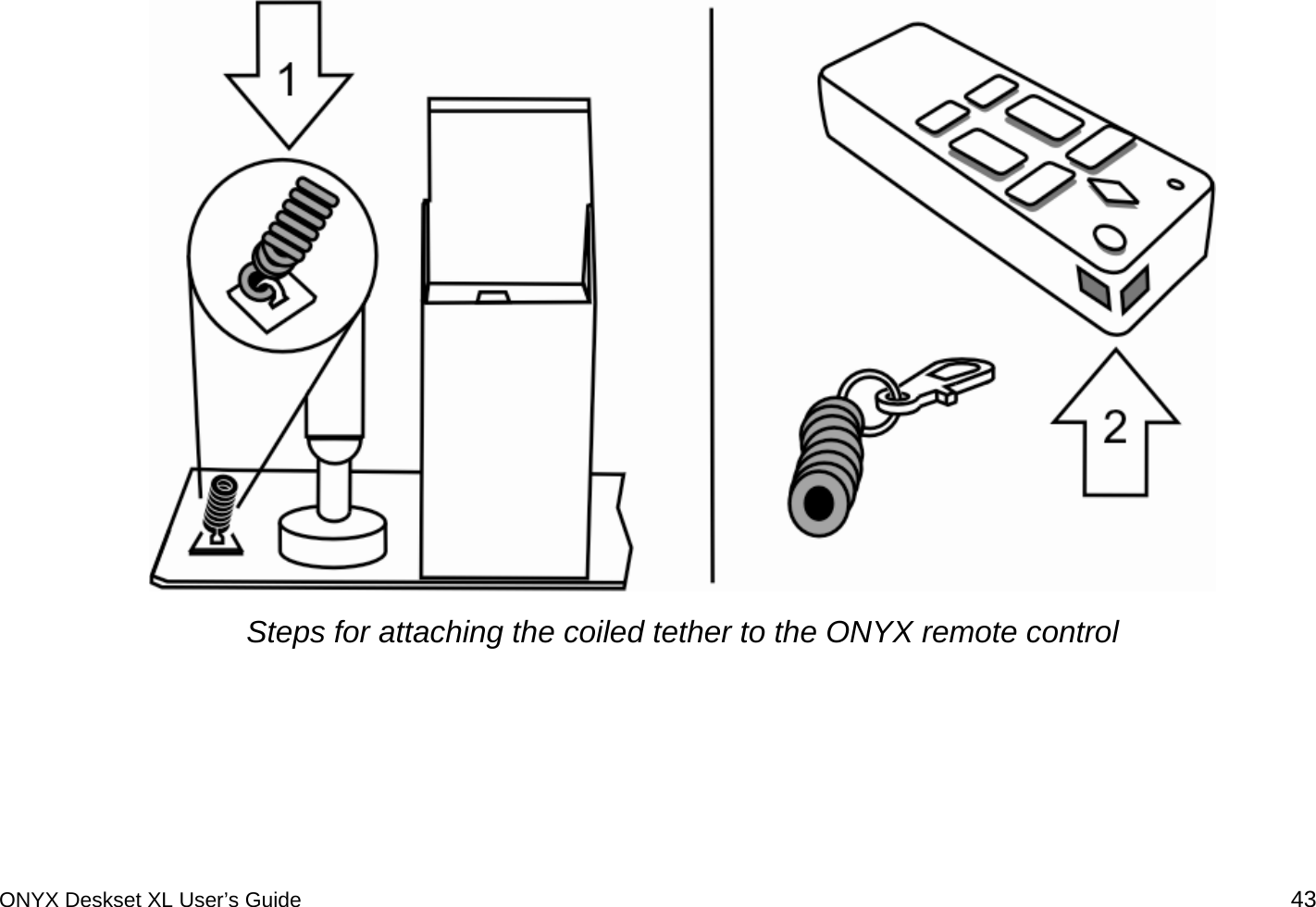 1

2

Steps for attaching the coiled tether to the ONYX remote control

ONYX Deskset XL User's Guide 43