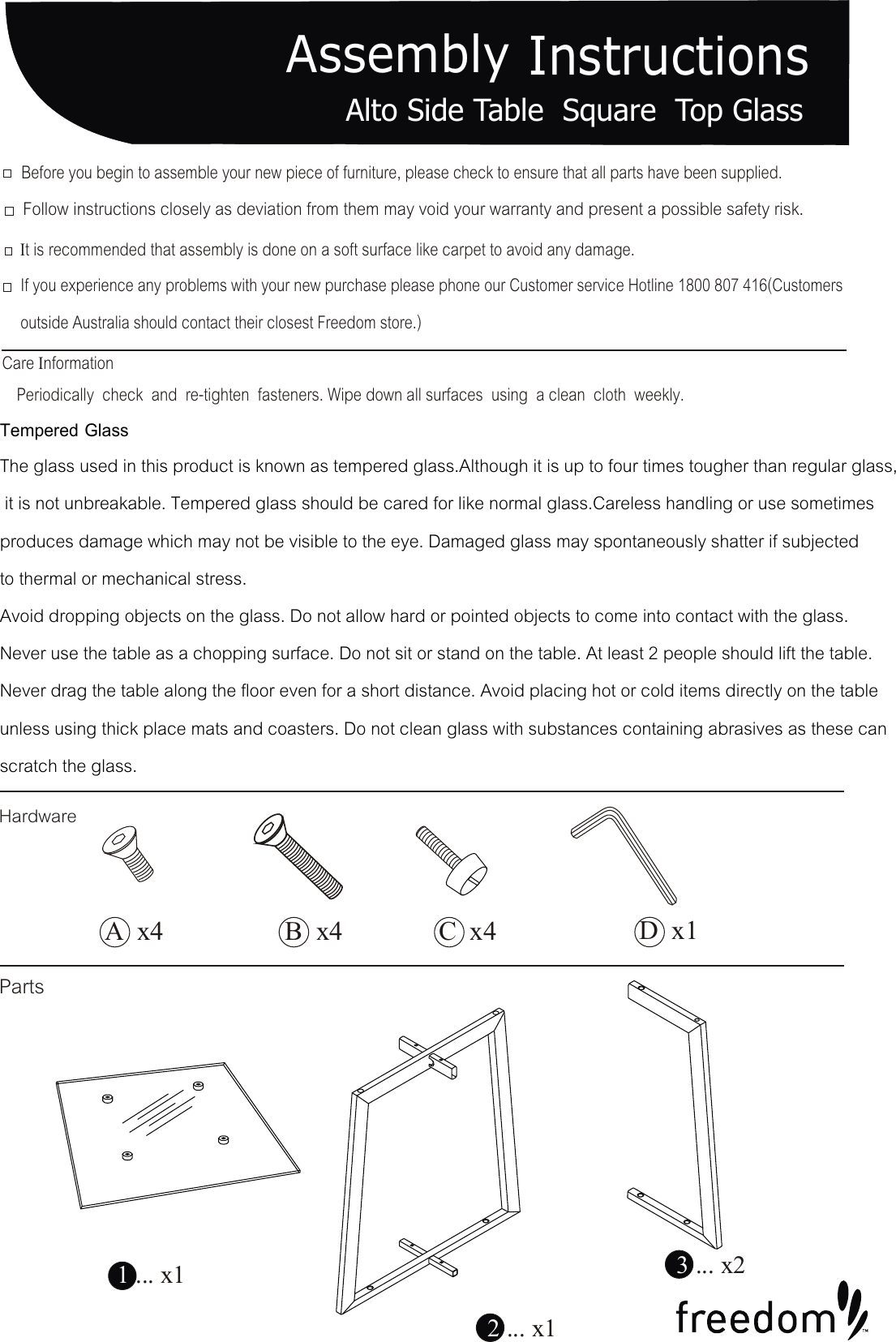 Assembly Instructions
Alto Side Table Square Top Glass

□ Before you begin to assemble your new piece of furniture, please check to ensure that all parts have been supplied.

□ Follow instructions closely as deviation from them may void your warranty and present a possible safety risk.

□ It is recommended that assembly is done on a soft surface like carpet to avoid any damage.

□ If you experience any problems with your new purchase please phone our Customer service Hotline 1800 807 416(Customers outside Australia should contact their closest Freedom store.)

Care Information

Periodically check and re-tighten fasteners. Wipe down all surfaces using a clean cloth weekly.

Tempered Glass

The glass used in this product is known as tempered glass.Although it is up to four times tougher than regular glass, it is not unbreakable. Tempered glass should be cared for like normal glass.Careless handling or use sometimes produces damage which may not be visible to the eye. Damaged glass may spontaneously shatter if subjected to thermal or mechanical stress.

Avoid dropping objects on the glass. Do not allow hard or pointed objects to come into contact with the glass. Never use the table as a chopping surface. Do not sit or stand on the table. At least 2 people should lift the table. Never drag the table along the floor even for a short distance. Avoid placing hot or cold items directly on the table unless using thick place mats and coasters. Do not clean glass with substances containing abrasives as these can scratch the glass.

Hardware

A x4 B x4 C x4 D x1

Parts

1... x1 2... x1 3... x2

freedom™