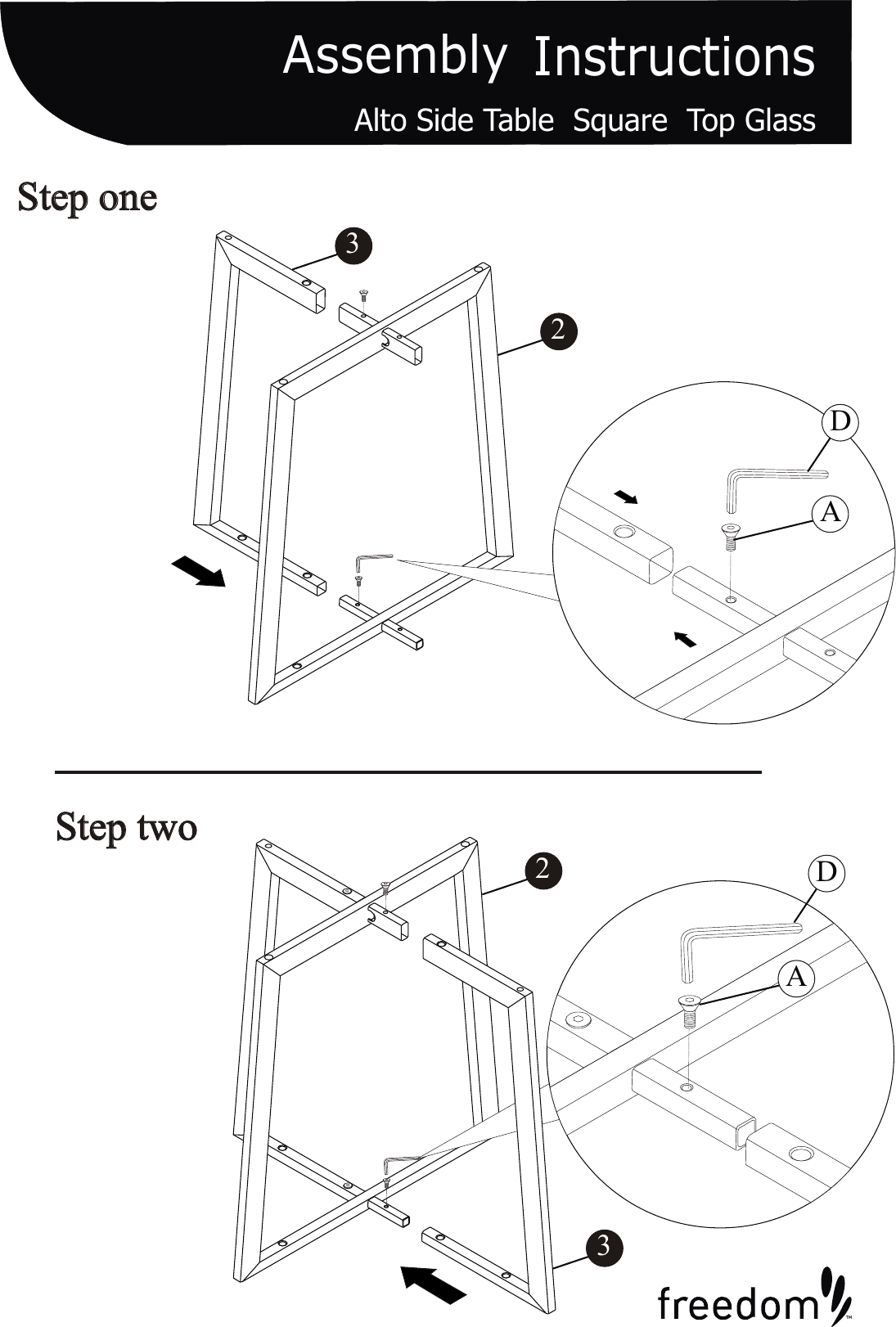 Assembly Instructions

Alto Side Table Square Top Glass

Step one

3

2

D

A

Step two

2

D

A

3

freedom™