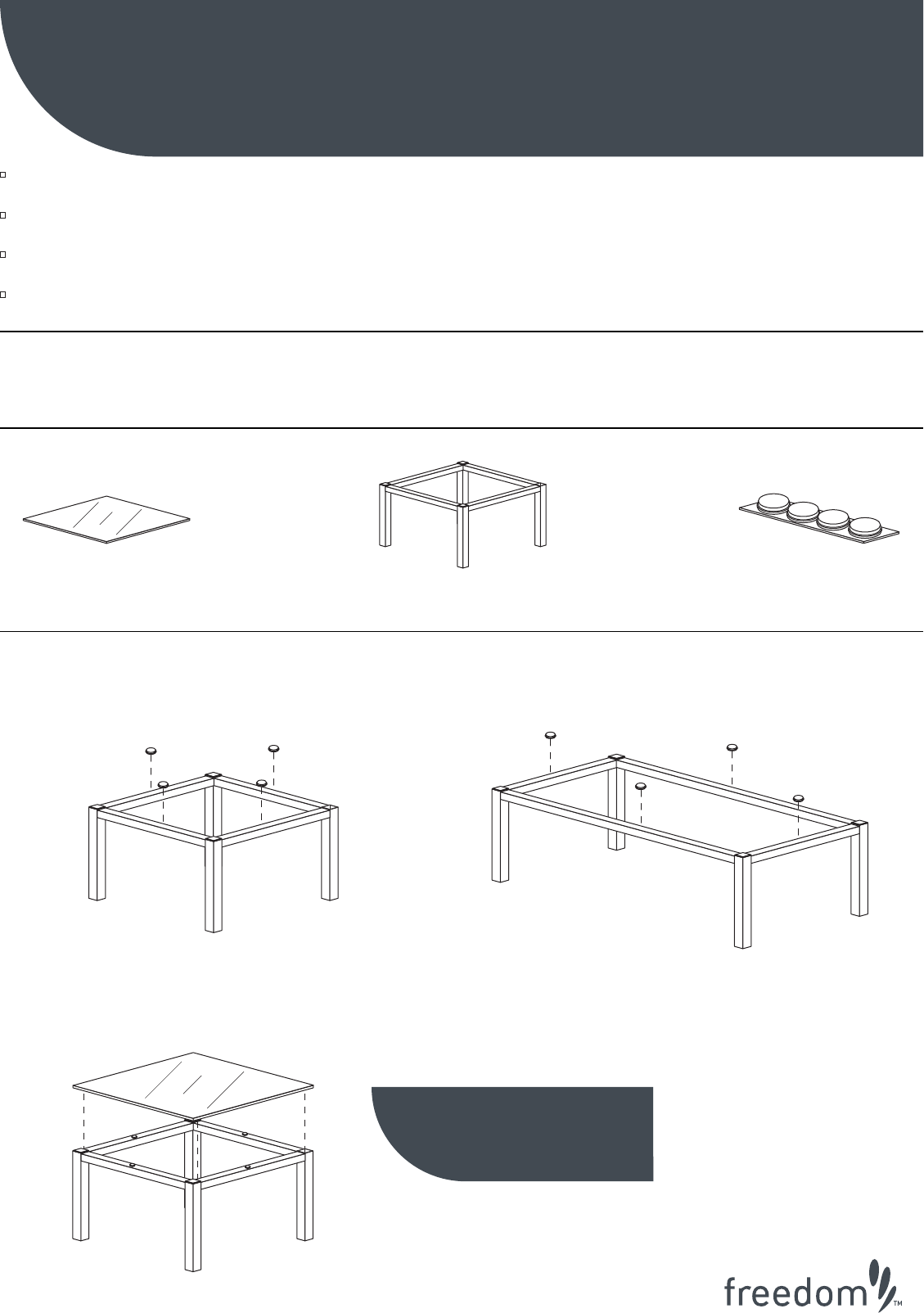 freedom™