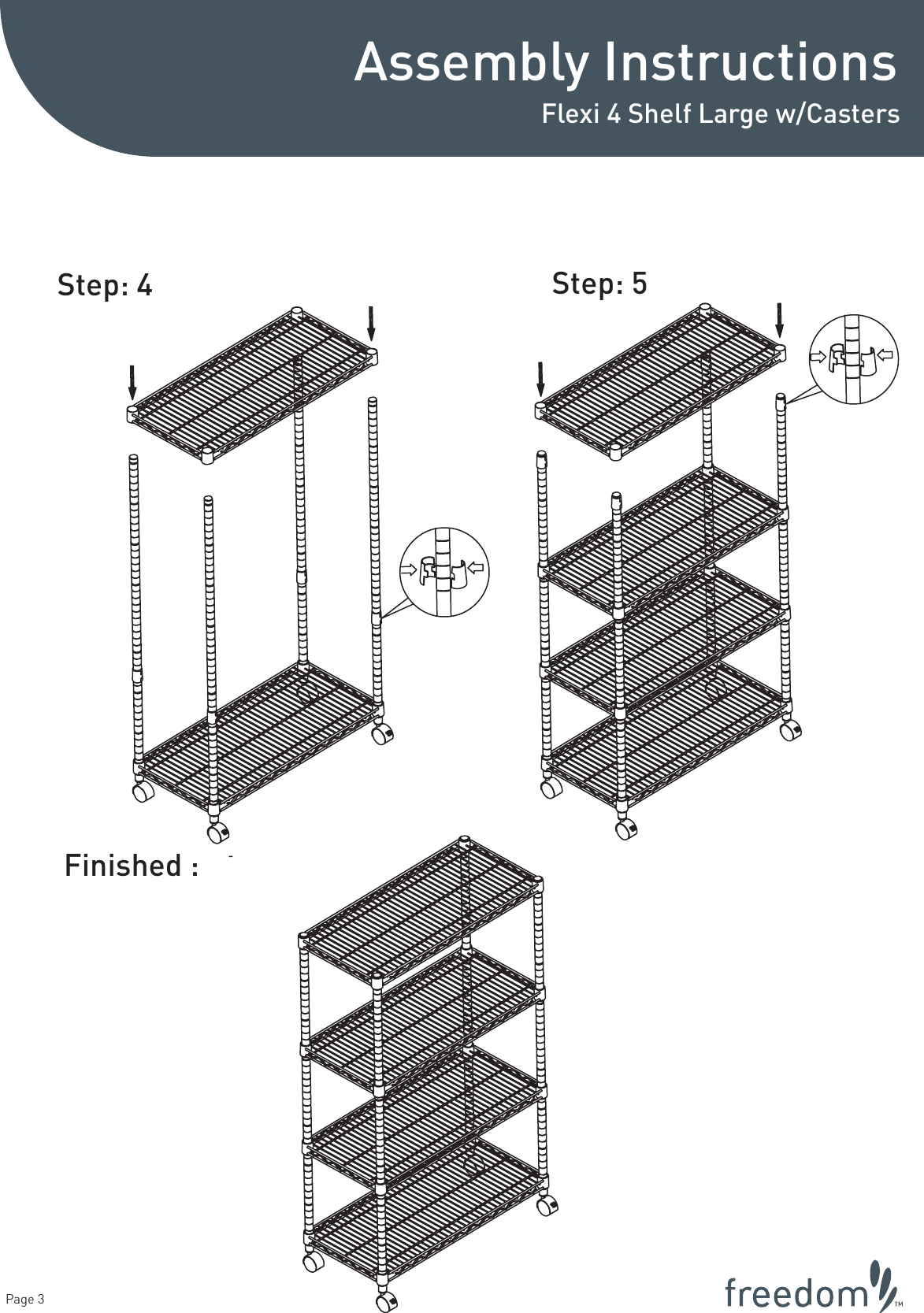 Assembly Instructions
Flexi 4 Shelf Large w/Casters

Step: 4

Step: 5

Finished :

Page 3

freedom™