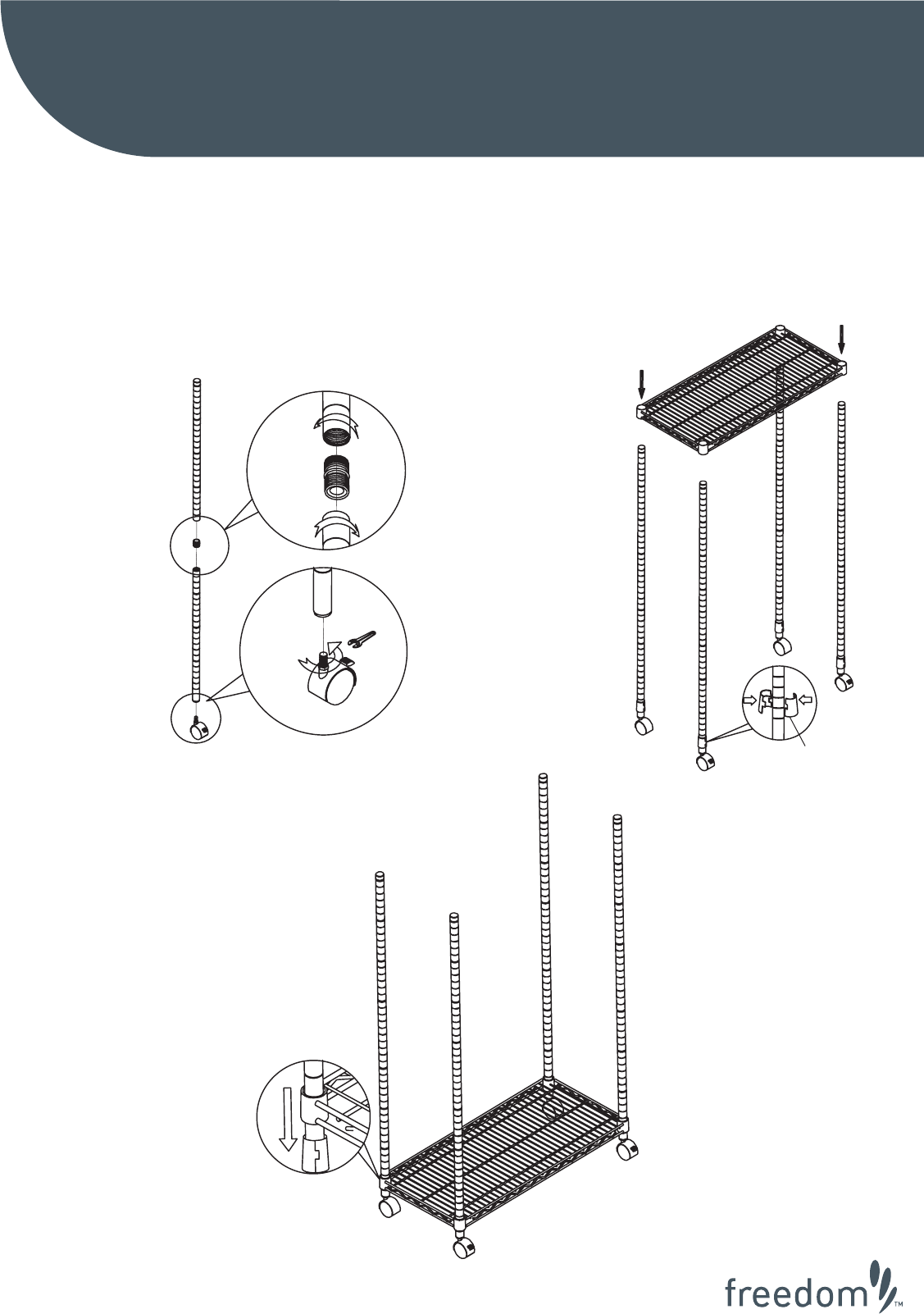 freedom™