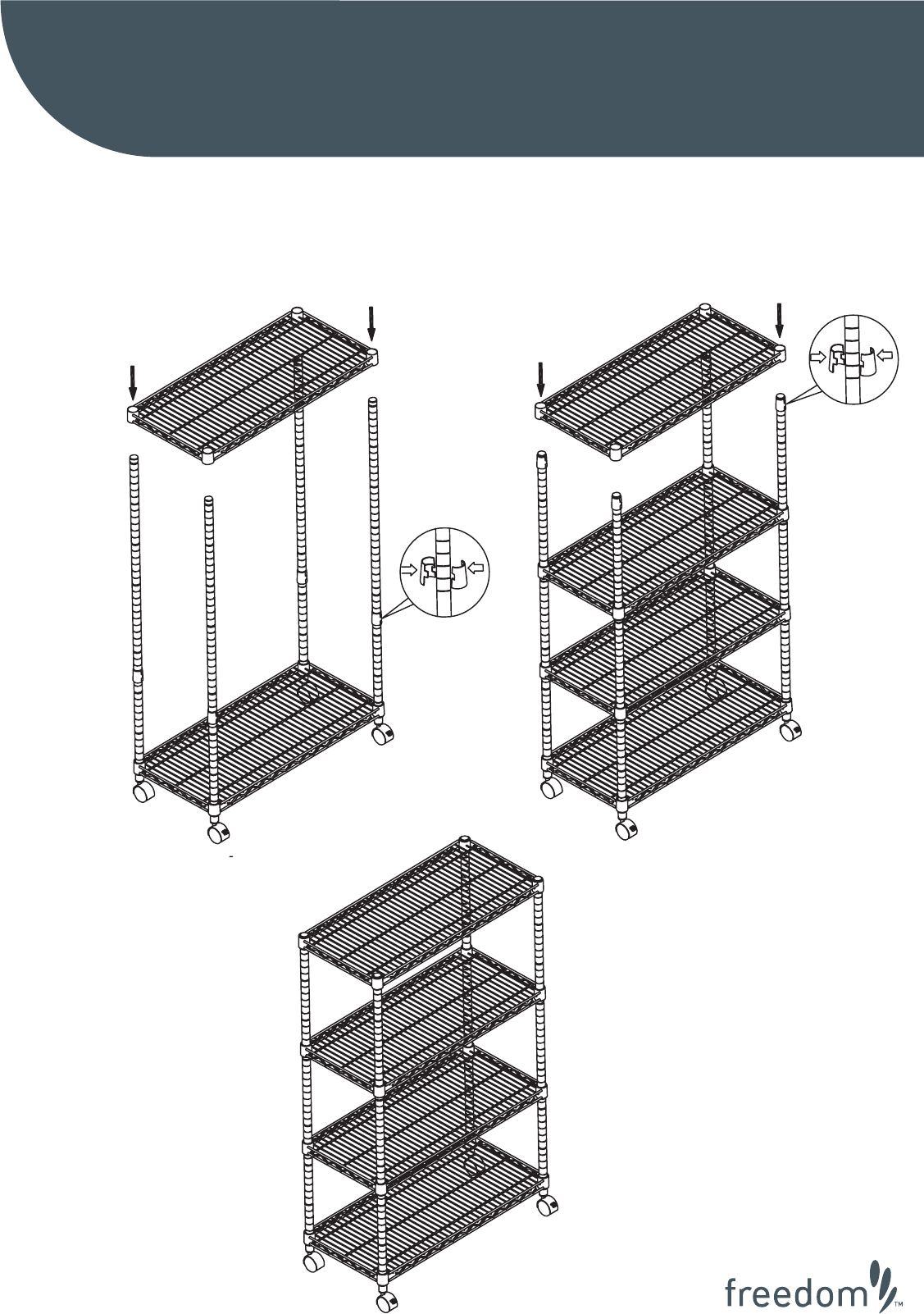 freedom™