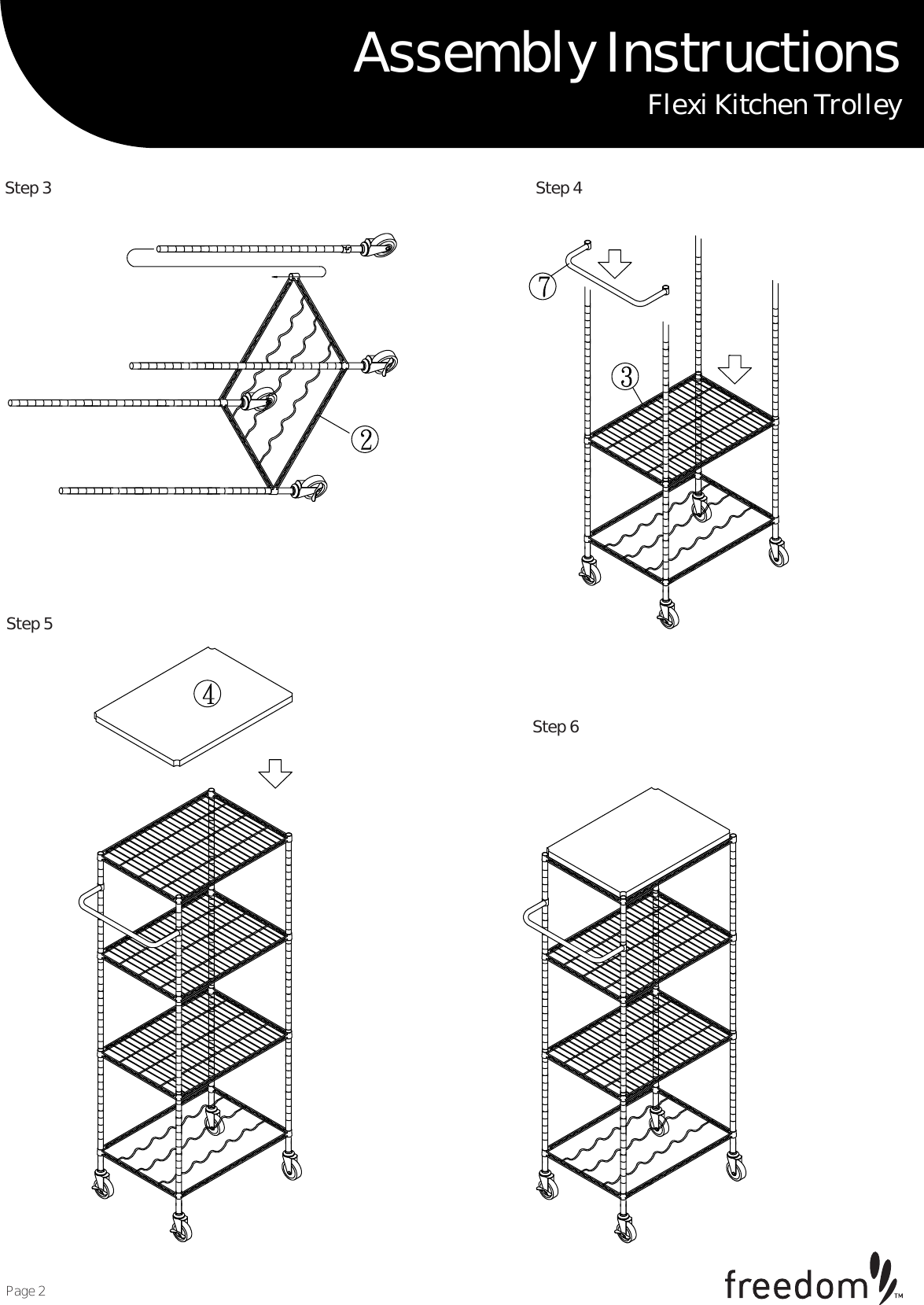 Assembly Instructions
Flexi Kitchen Trolley

Step 3

②

Step 4

⑦

③

Step 5

④

Step 6

Page 2

freedom™