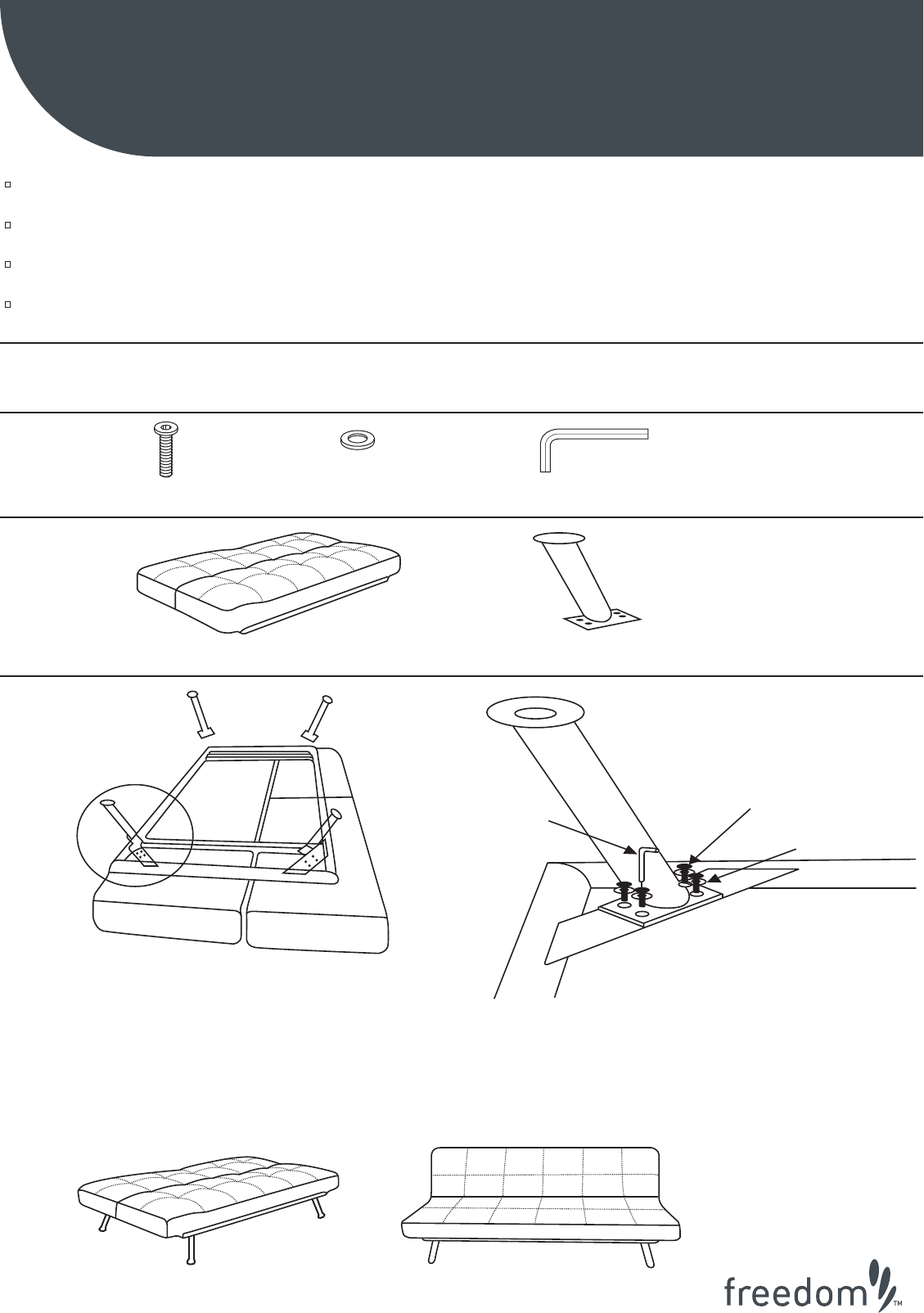 freedom™