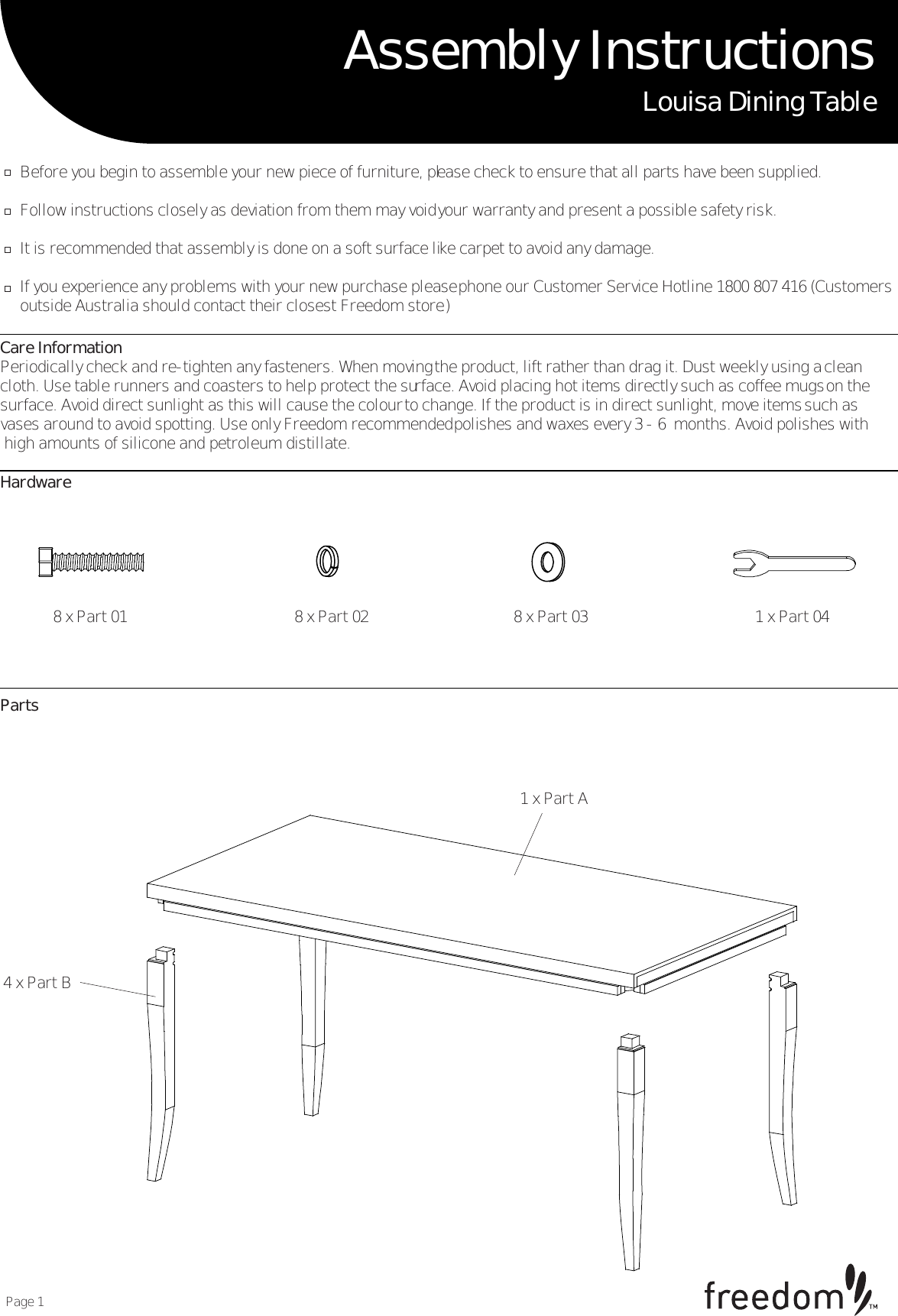 Assembly Instructions

Louisa Dining Table

Before you begin to assemble your new piece of furniture, please check to ensure that all parts have been supplied.

Follow instructions closely as deviation from them may void your warranty and present a possible safety risk.

It is recommended that assembly is done on a soft surface like carpet to avoid any damage.

If you experience any problems with your new purchase please phone our Customer Service Hotline 1800 807 416 (Customers outside Australia should contact their closest Freedom store)

Care Information
Periodically check and re-tighten any fasteners. When moving the product, lift rather than drag it. Dust weekly using a clean cloth. Use table runners and coasters to help protect the surface. Avoid placing hot items directly such as coffee mugs on the surface. Avoid direct sunlight as this will cause the colour to change. If the product is in direct sunlight, move items such as vases around to avoid spotting. Use only Freedom recommended polishes and waxes every 3 - 6 months. Avoid polishes with high amounts of silicone and petroleum distillate.

Hardware

8 x Part 01

8 x Part 02

8 x Part 03

1 x Part 04

Parts

1 x Part A

4 x Part B

Page 1

freedom™