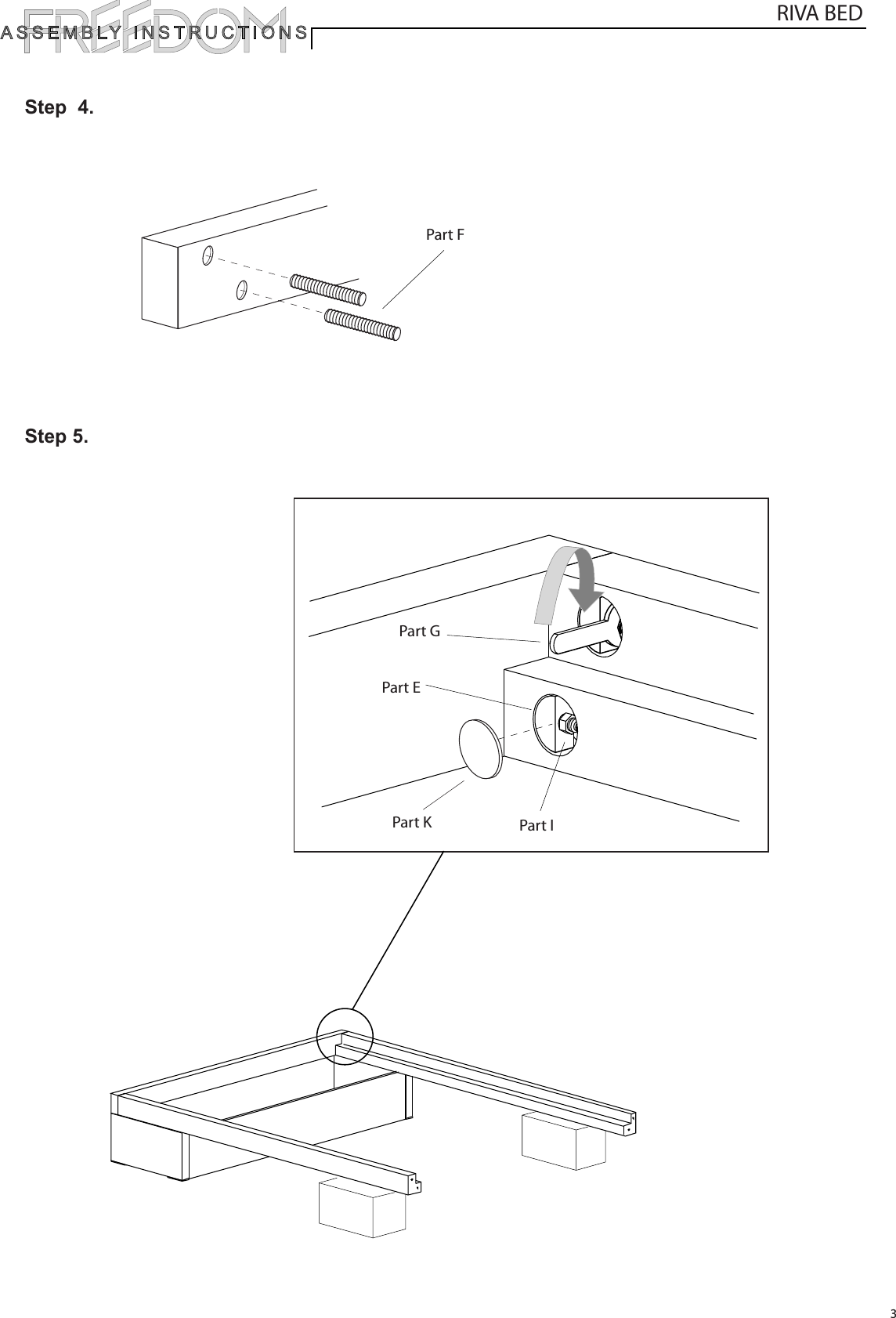 FREEDOM
ASSEMBLY INSTRUCTIONS

RIVA BED

Step 4.

Part F

Step 5.

Part G

Part E

Part K

Part I

3