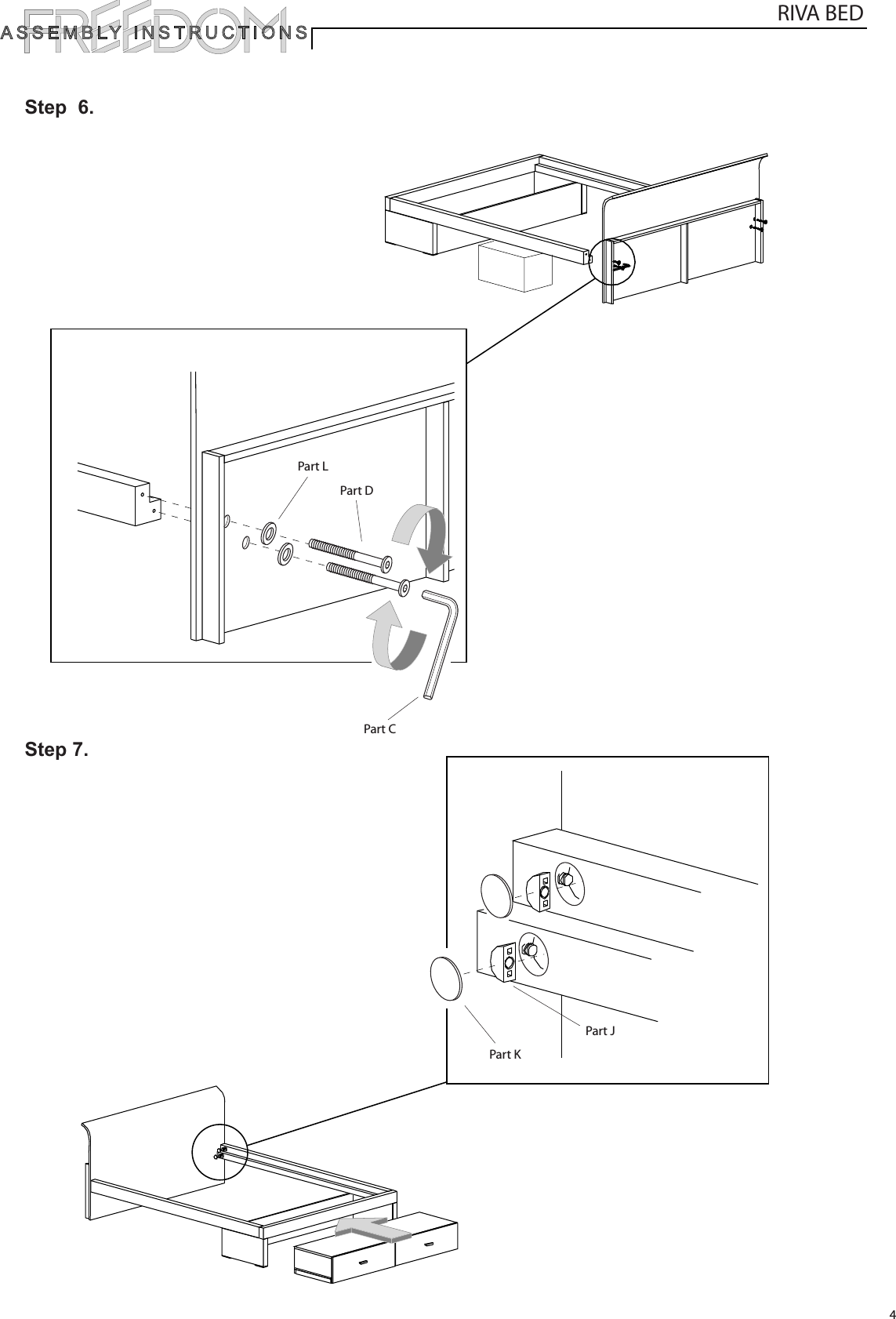 FREEDOM
ASSEMBLY INSTRUCTIONS

RIVA BED

Step 6.

Part L

Part D

Part C

Step 7.

Part J

Part K

4