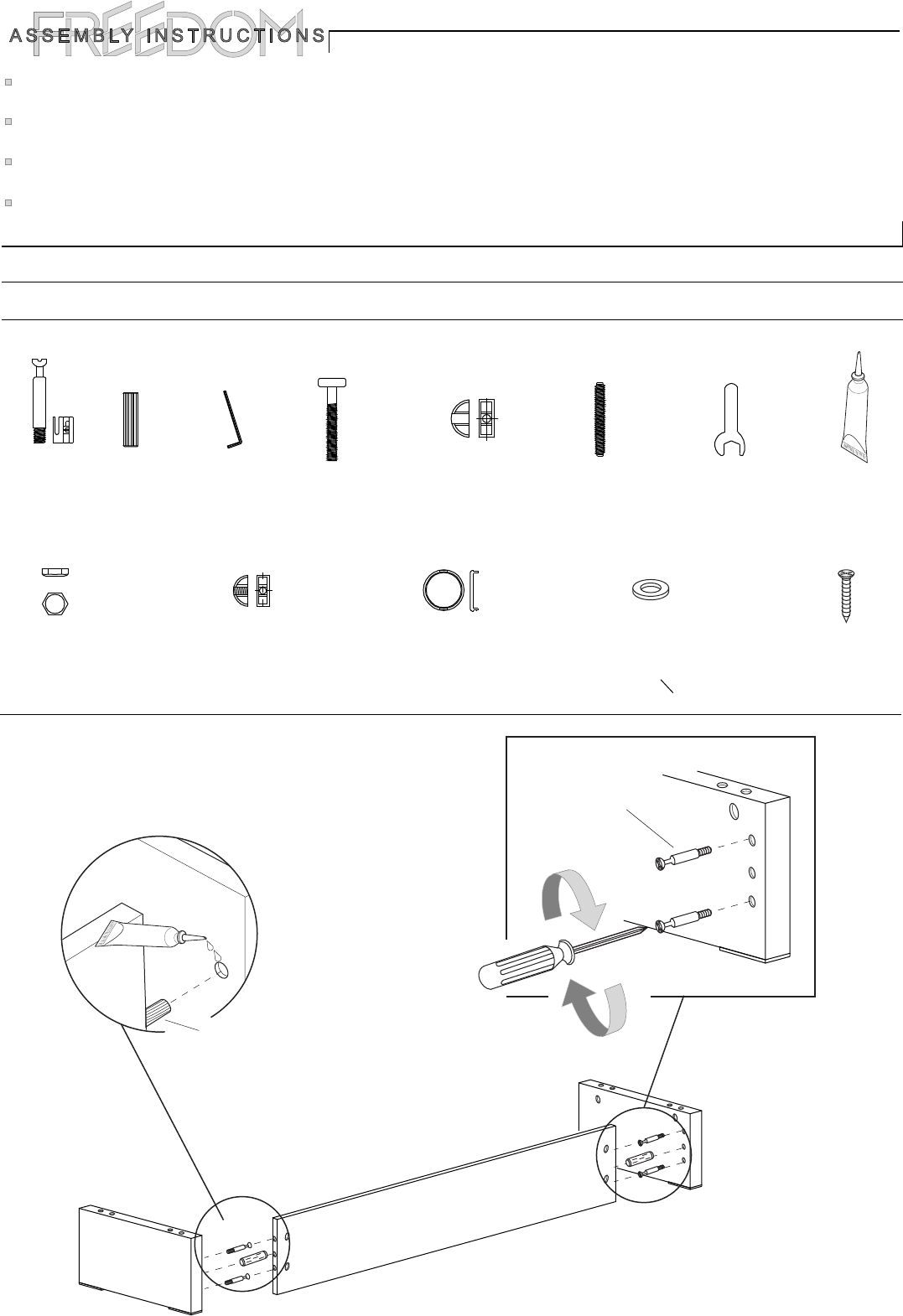 FREEDOM
ASSEMBLY INSTRUCTIONS