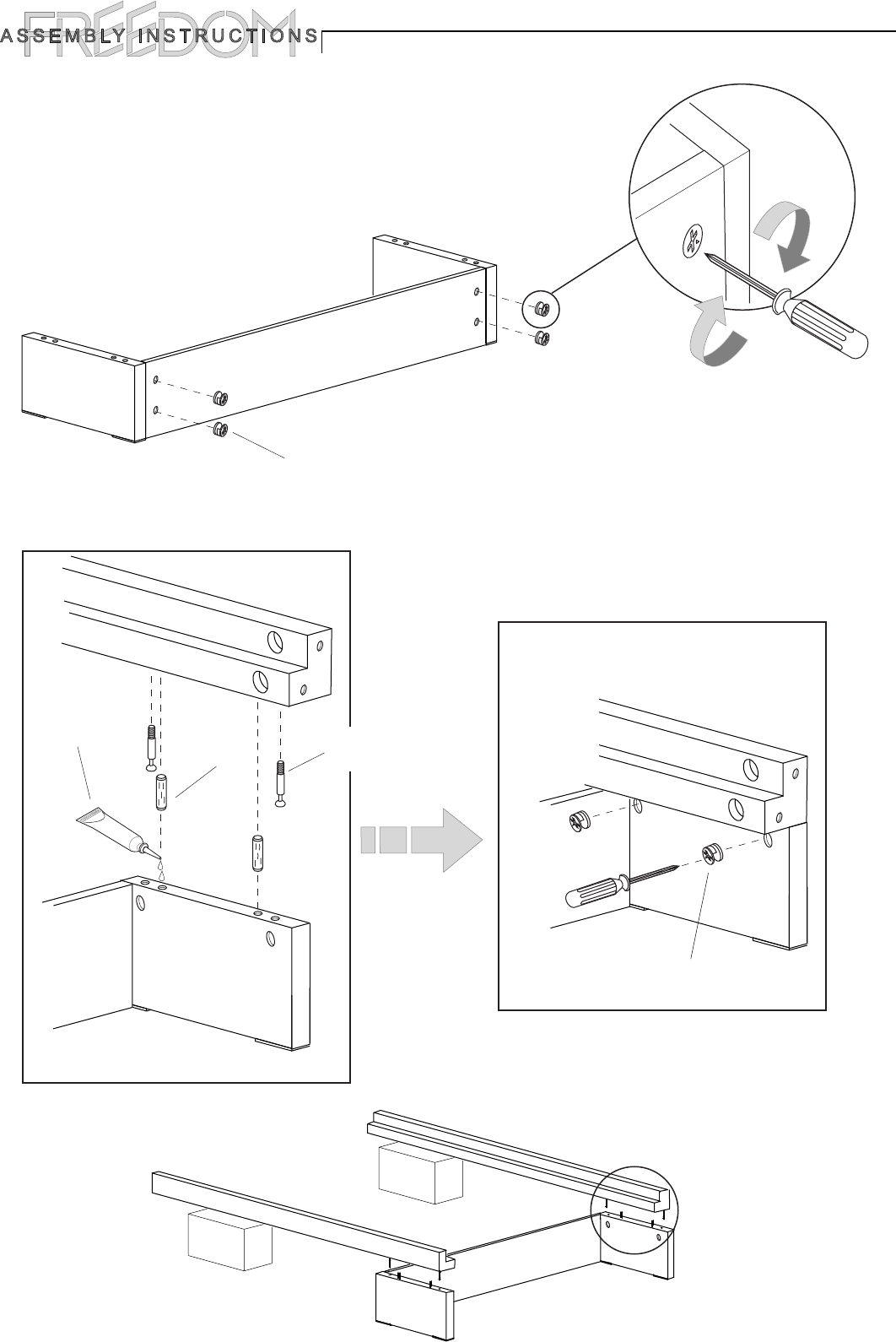 FREEDOM
ASSEMBLY INSTRUCTIONS