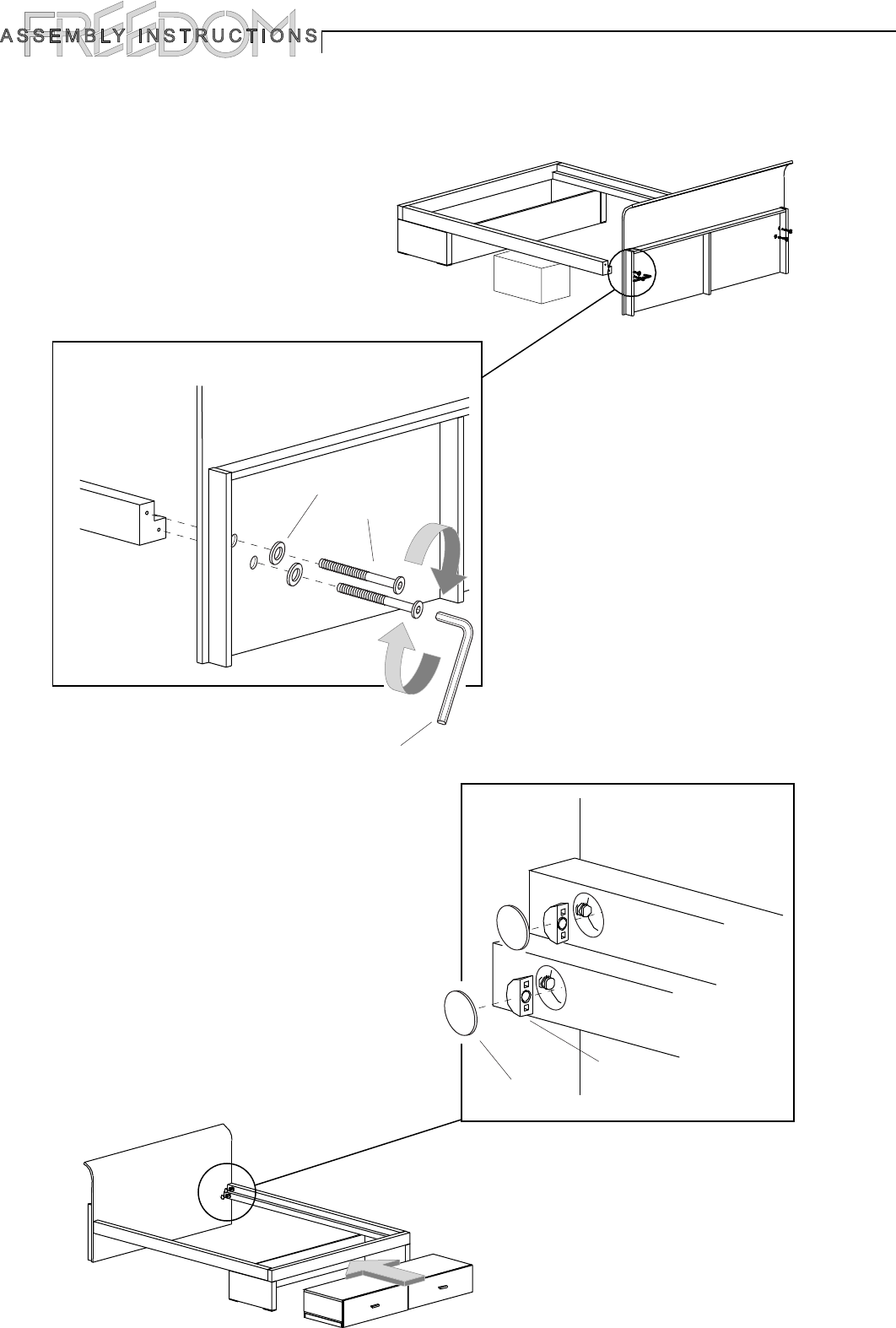 FREEDOM
ASSEMBLY INSTRUCTIONS