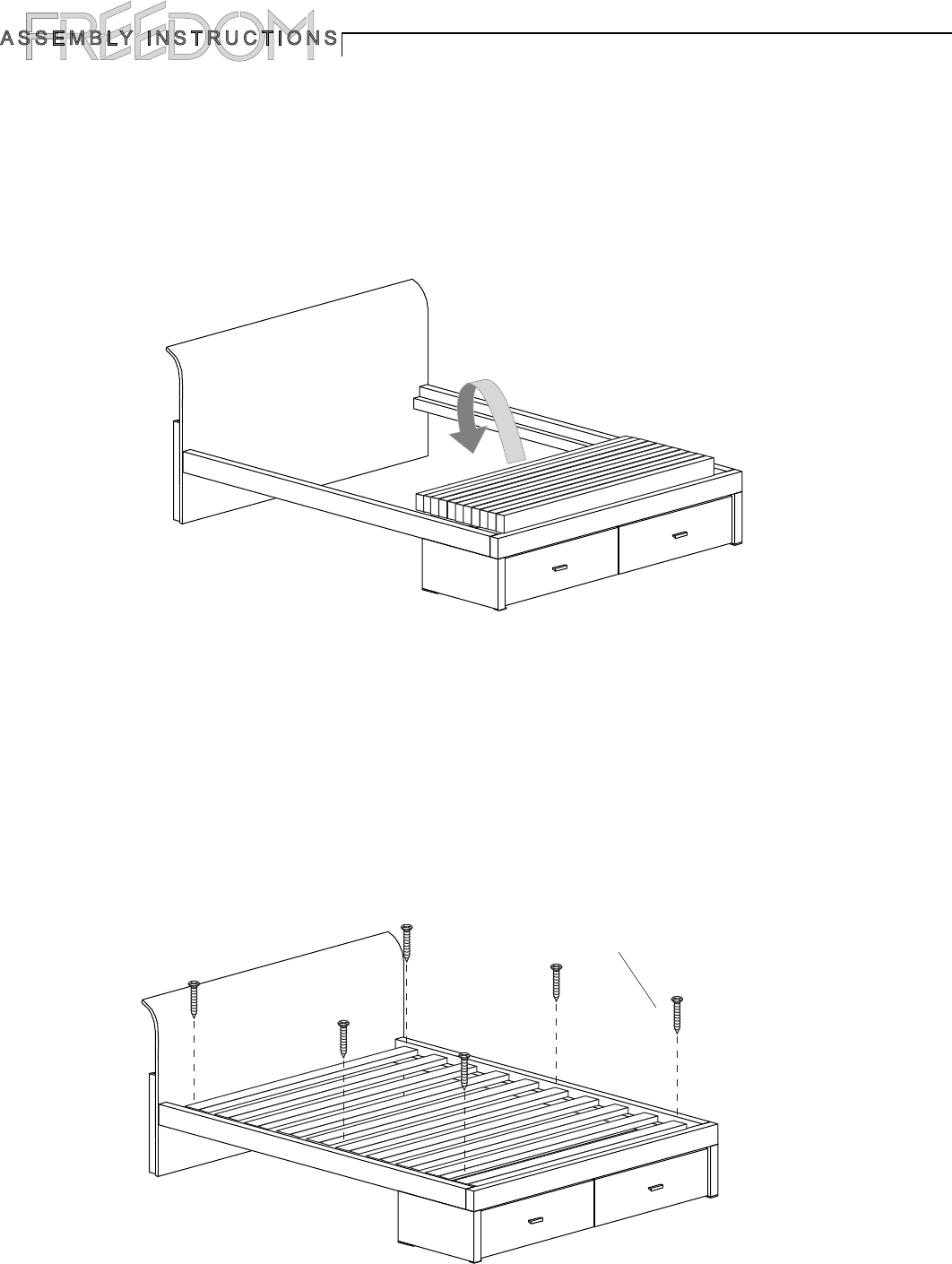 FREEDOM
ASSEMBLY INSTRUCTIONS