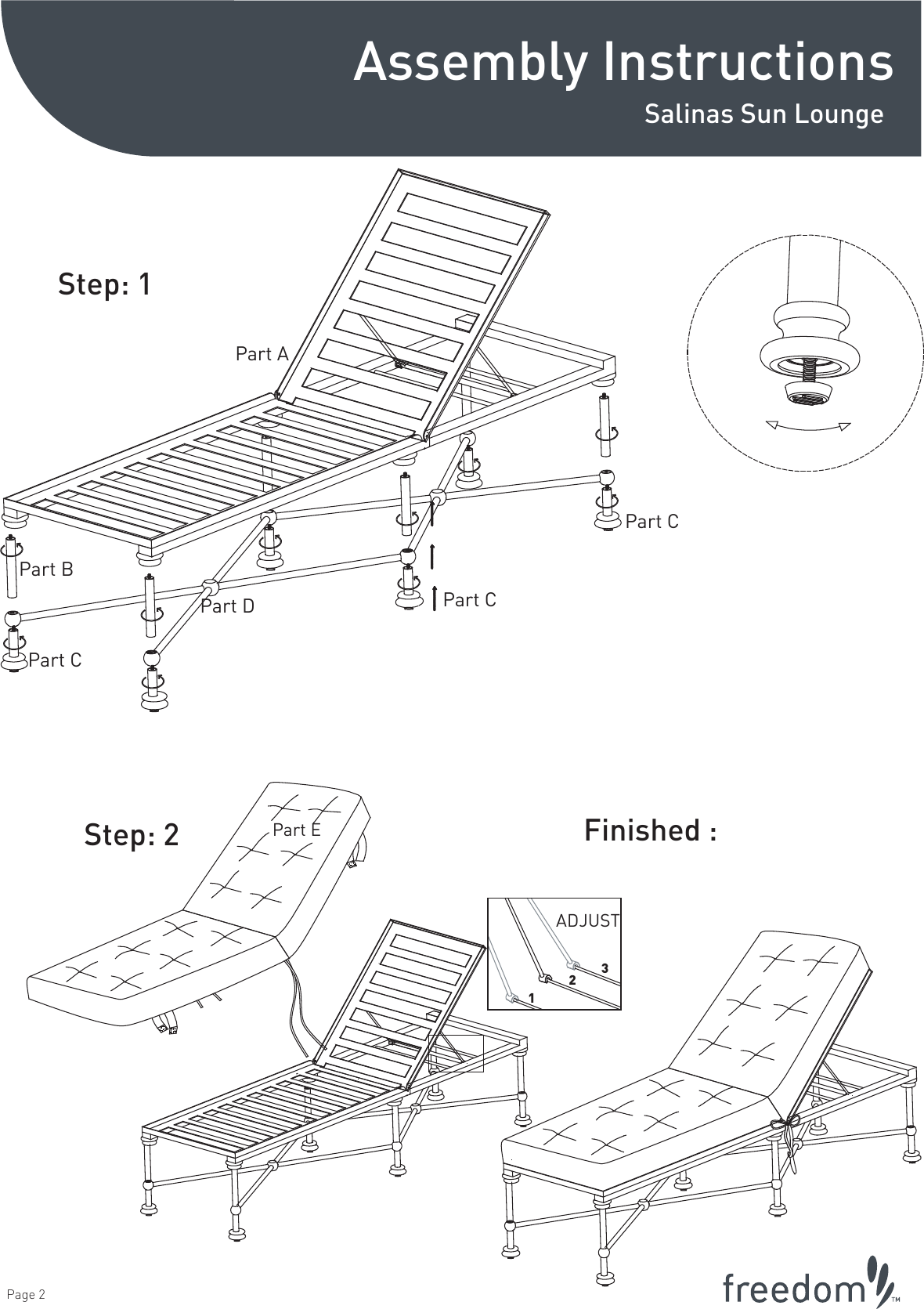 Assembly Instructions

Salinas Sun Lounge

Step: 1

Part A

Part B

Part C

Part D

Part C

Part C

Step: 2

Part E

Finished :

ADJUST

1

2

3

Page 2

freedom™