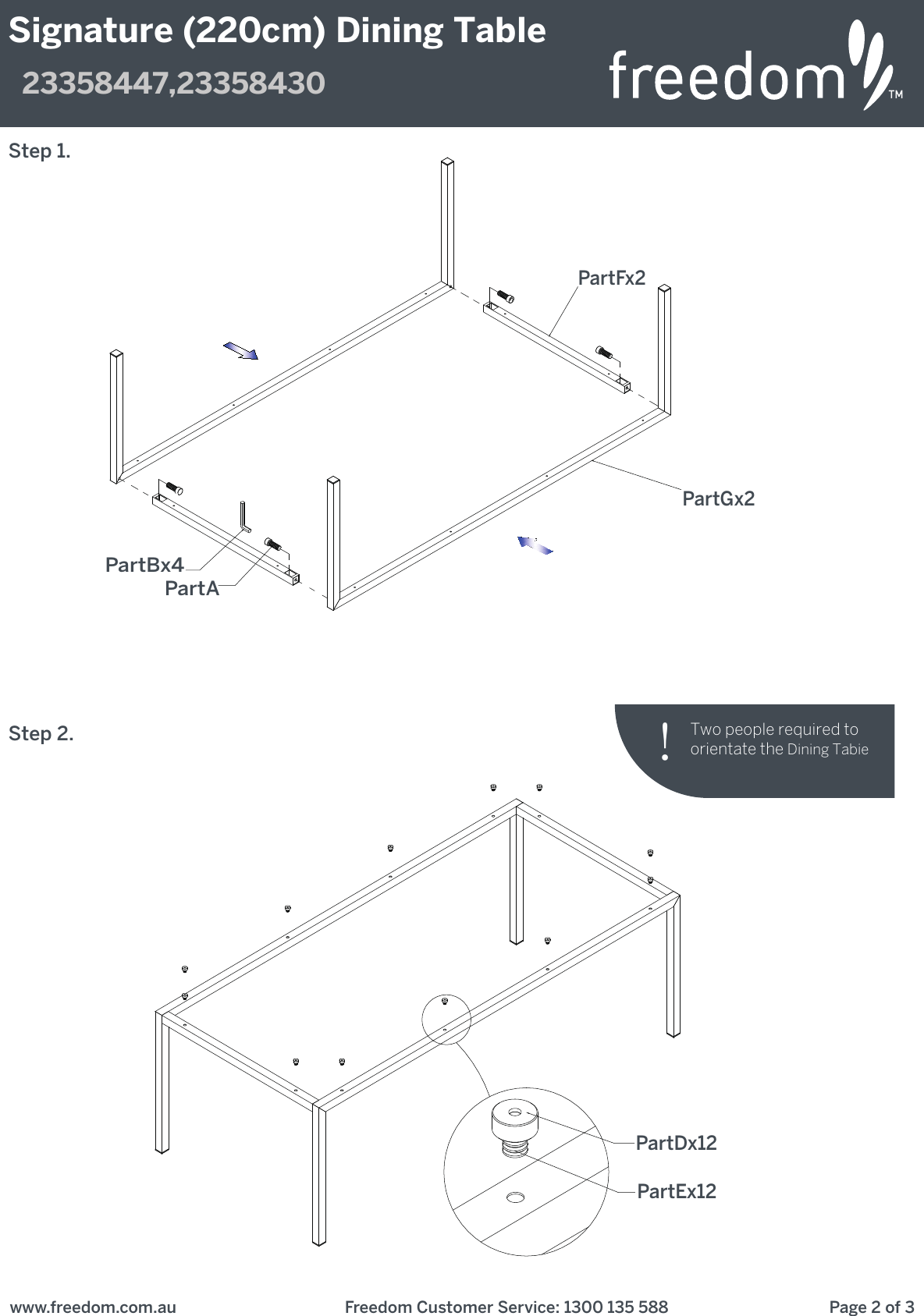 Signature (220cm) Dining Table
23358447,23358430

freedom™

Step 1.

PartFx2

PartGx2

PartBx4
PartA

Step 2.

! Two people required to orientate the Dining Tabie

PartDx12
PartEx12

www.freedom.com.au
Freedom Customer Service: 1300 135 588
Page 2 of 3