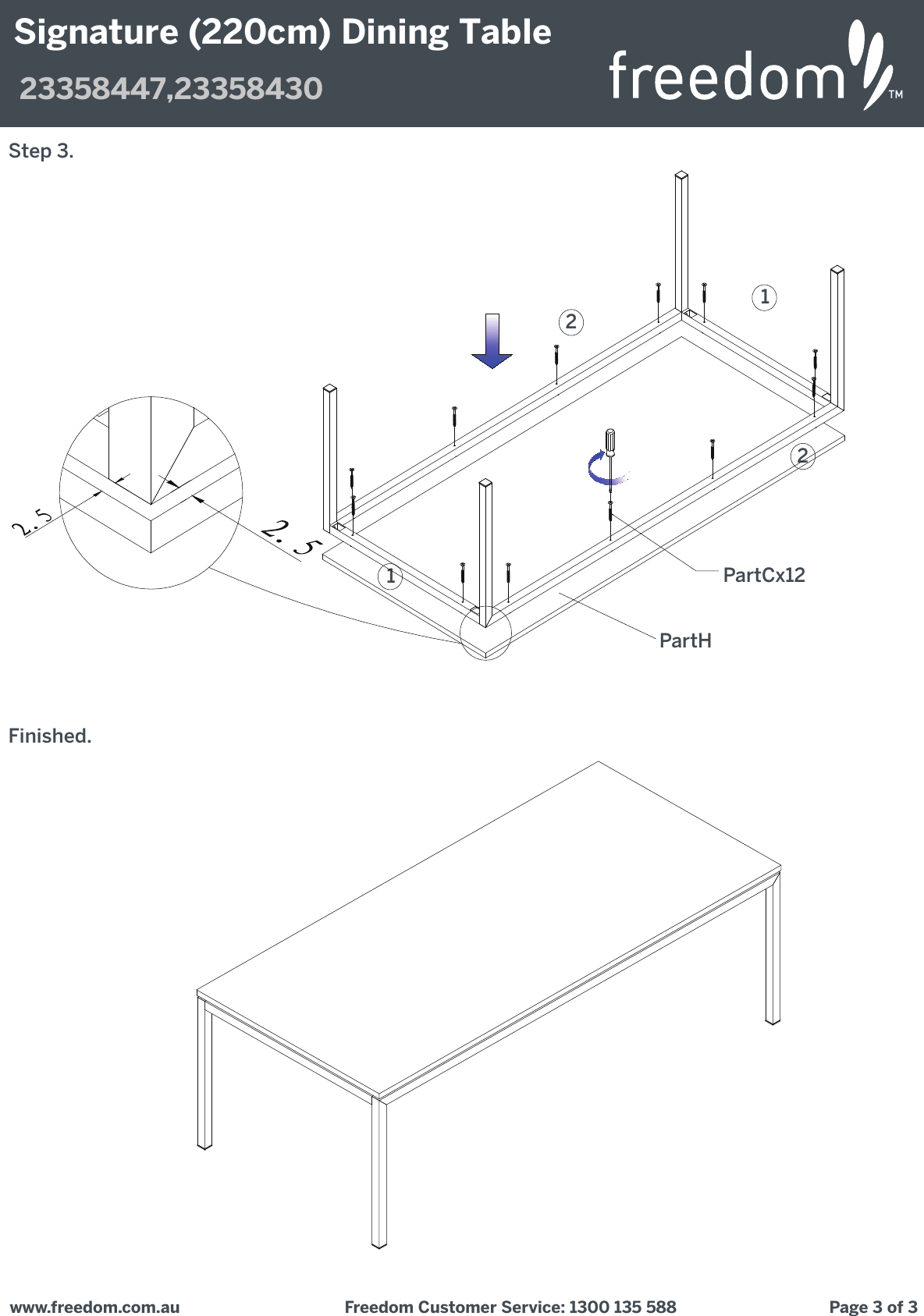 Signature (220cm) Dining Table
23358447,23358430
freedom™

Step 3.

1
2
2
1
2.5
2.5
PartCx12
PartH

Finished.

www.freedom.com.au
Freedom Customer Service: 1300 135 588
Page 3 of 3