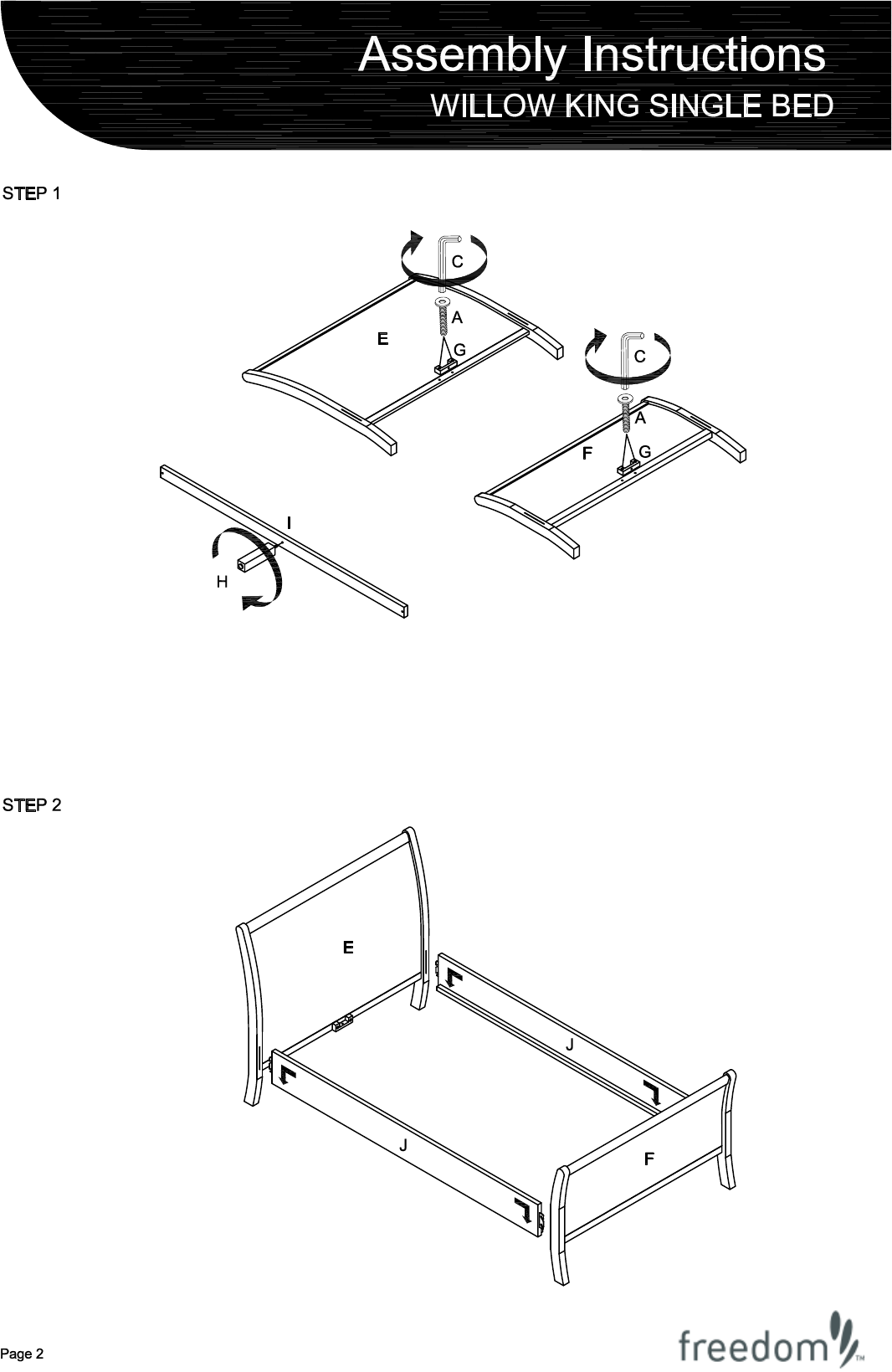 Assembly Instructions
WILLOW KING SINGLE BED

STEP 1

C
A
E
G
C
A
F
G
I
H

STEP 2

E
J
J
F

Page 2

freedom™