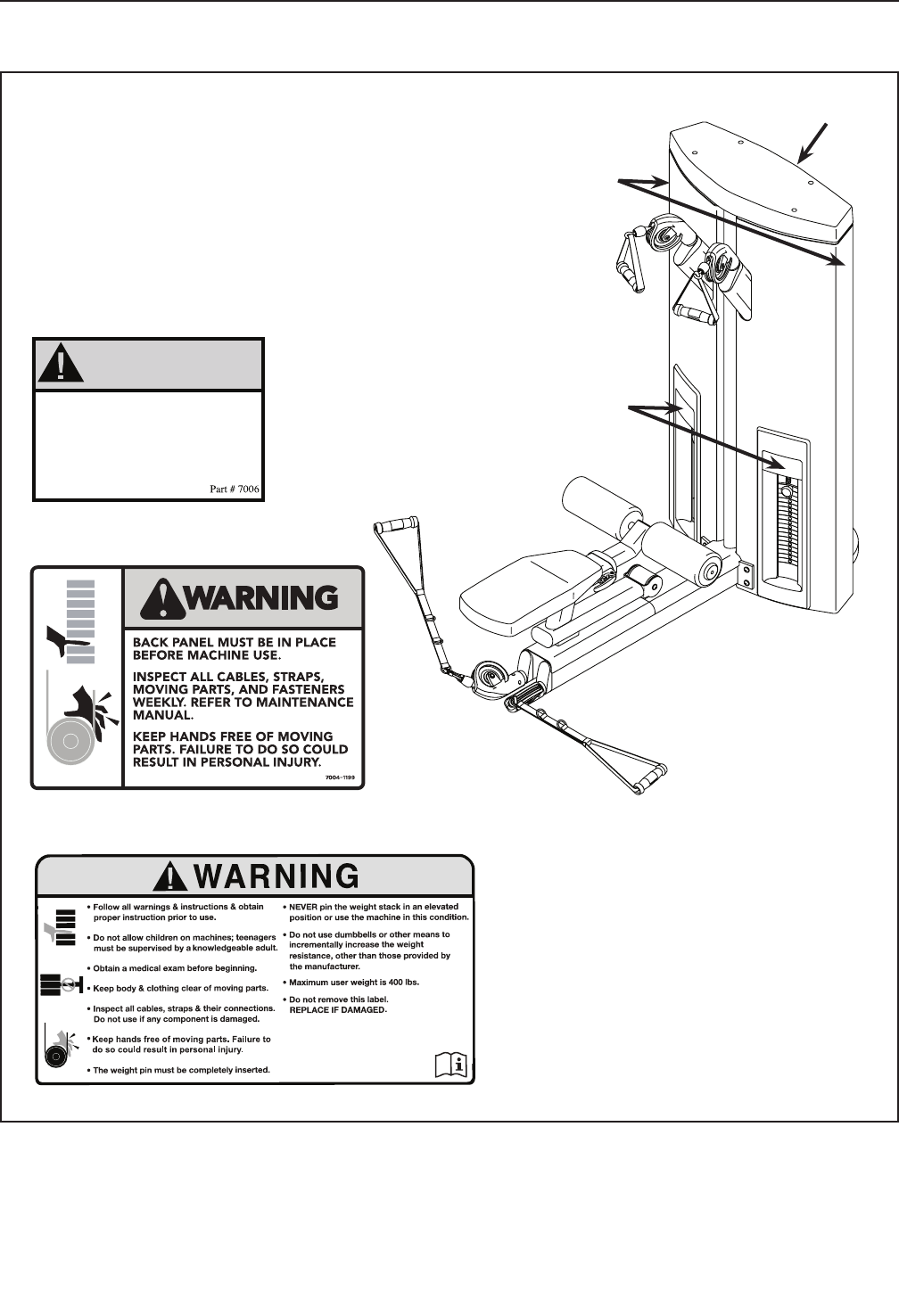 Part # 7006

WARNING

BACK PANEL MUST BE IN PLACE BEFORE MACHINE USE.

INSPECT ALL CABLES, STRAPS, MOVING PARTS, AND FASTENERS WEEKLY. REFER TO MAINTENANCE MANUAL.

KEEP HANDS FREE OF MOVING PARTS. FAILURE TO DO SO COULD RESULT IN PERSONAL INJURY.

7004-1199

WARNING

• Follow all warnings & instructions & obtain proper instruction prior to use.

• Do not allow children on machines; teenagers must be supervised by a knowledgeable adult.

• Obtain a medical exam before beginning.

• Keep body & clothing clear of moving parts.

• Inspect all cables, straps & their connections. Do not use if any component is damaged.

• Keep hands free of moving parts. Failure to do so could result in personal injury.

• The weight pin must be completely inserted.

• NEVER pin the weight stack in an elevated position or use the machine in this condition.

• Do not use dumbbells or other means to incrementally increase the weight resistance, other than those provided by the manufacturer.

• Maximum user weight is 400 lbs.

• Do not remove this label. REPLACE IF DAMAGED.