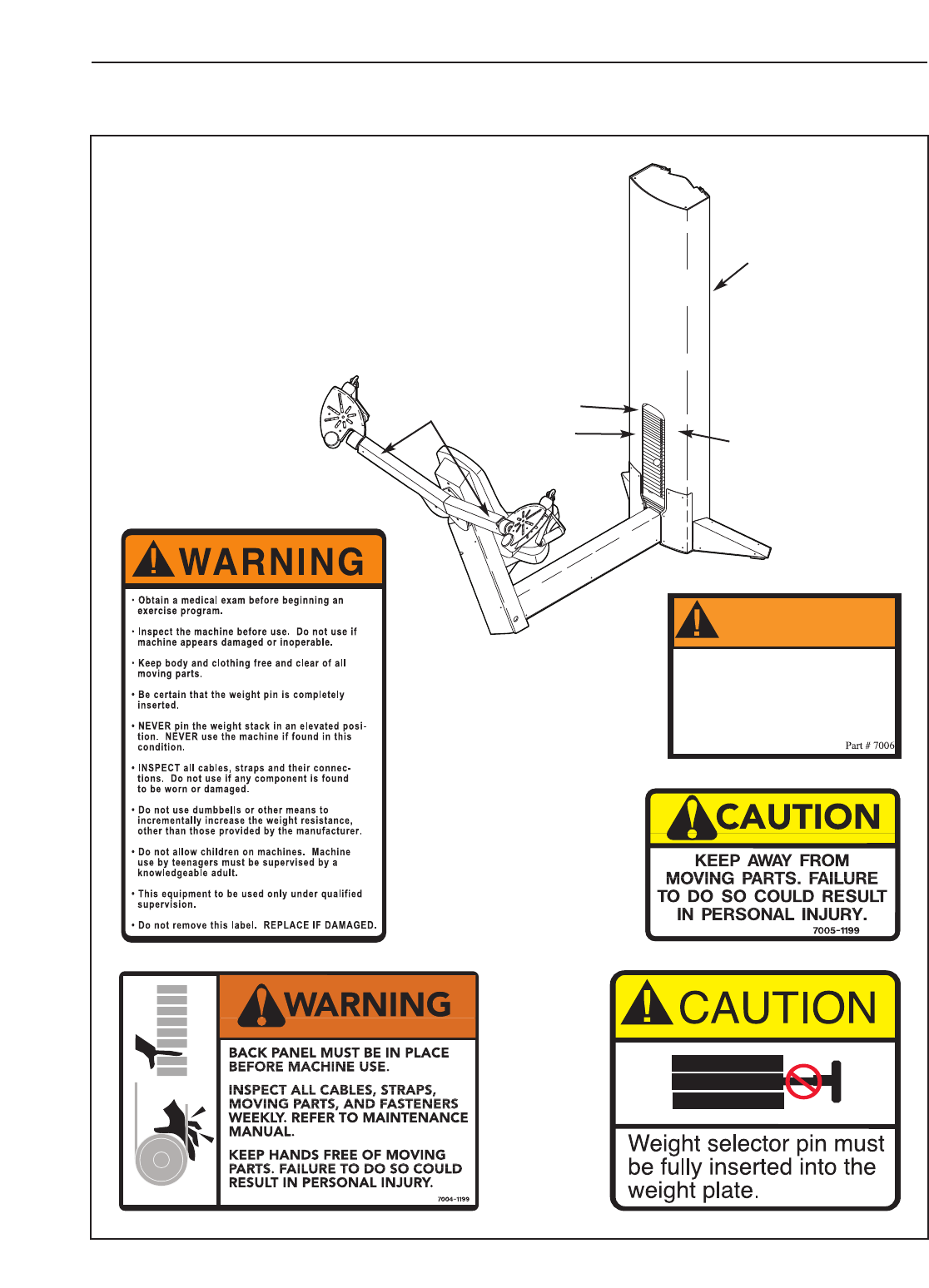 WARNING

• Obtain a medical exam before beginning an exercise program.

• Inspect the machine before use. Do not use if machine appears damaged or inoperable.

• Keep body and clothing free and clear of all moving parts.

• Be certain that the weight pin is completely inserted.

• NEVER pin the weight stack in an elevated position. NEVER use the machine if found in this condition.

• INSPECT all cables, straps and their connections. Do not use if any component is found to be worn or damaged.

• Do not use dumbbells or other means to incrementally increase the weight resistance, other than those provided by the manufacturer.

• Do not allow children on machines. Machine use by teenagers must be supervised by a knowledgeable adult.

• This equipment to be used only under qualified supervision.

• Do not remove this label. REPLACE IF DAMAGED.

Part # 7006

CAUTION

KEEP AWAY FROM MOVING PARTS. FAILURE TO DO SO COULD RESULT IN PERSONAL INJURY.

7005-1199

WARNING

BACK PANEL MUST BE IN PLACE BEFORE MACHINE USE.

INSPECT ALL CABLES, STRAPS, MOVING PARTS, AND FASTENERS WEEKLY. REFER TO MAINTENANCE MANUAL.

KEEP HANDS FREE OF MOVING PARTS. FAILURE TO DO SO COULD RESULT IN PERSONAL INJURY.

7004-1199

CAUTION

Weight selector pin must be fully inserted into the weight plate.