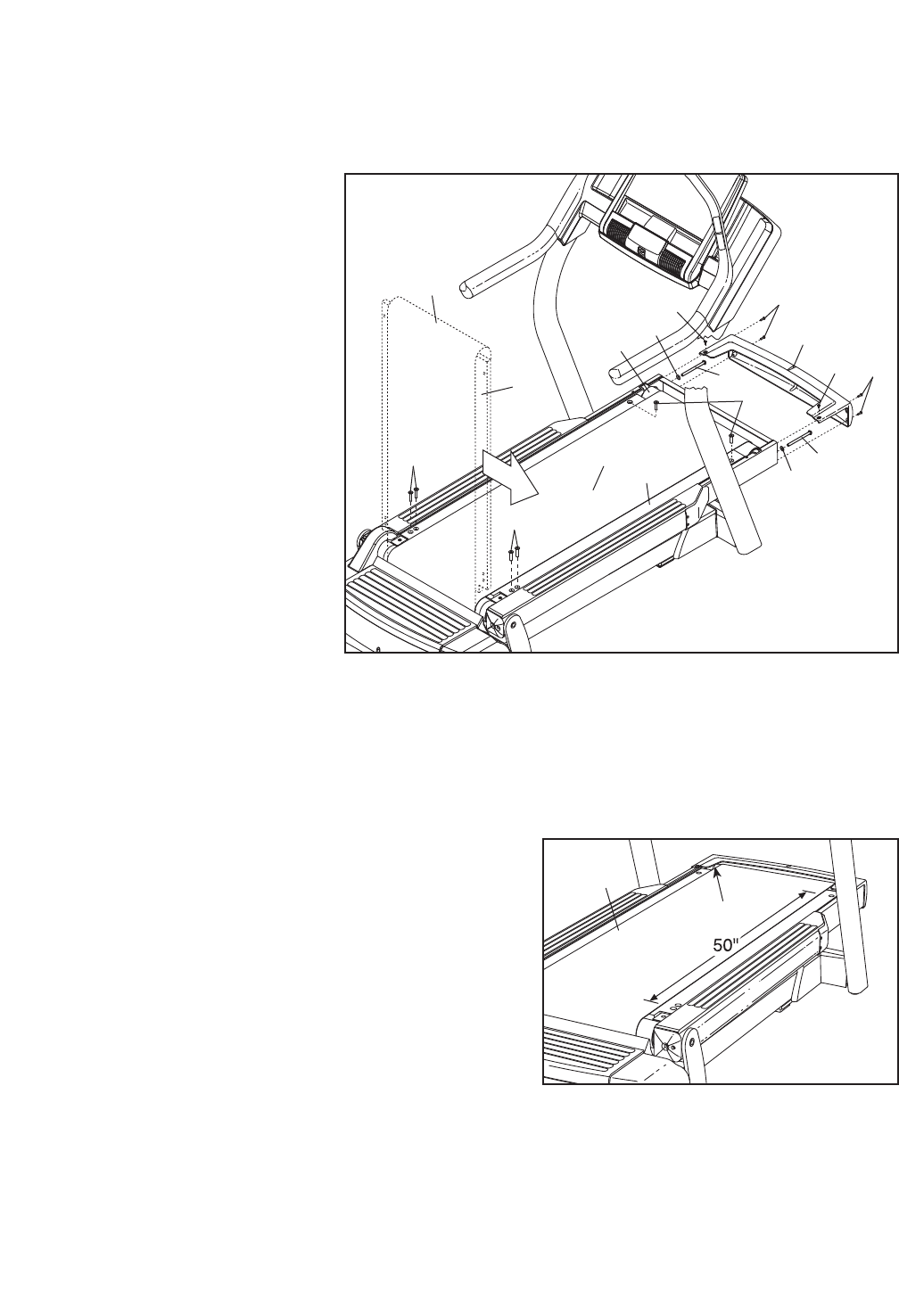 50"