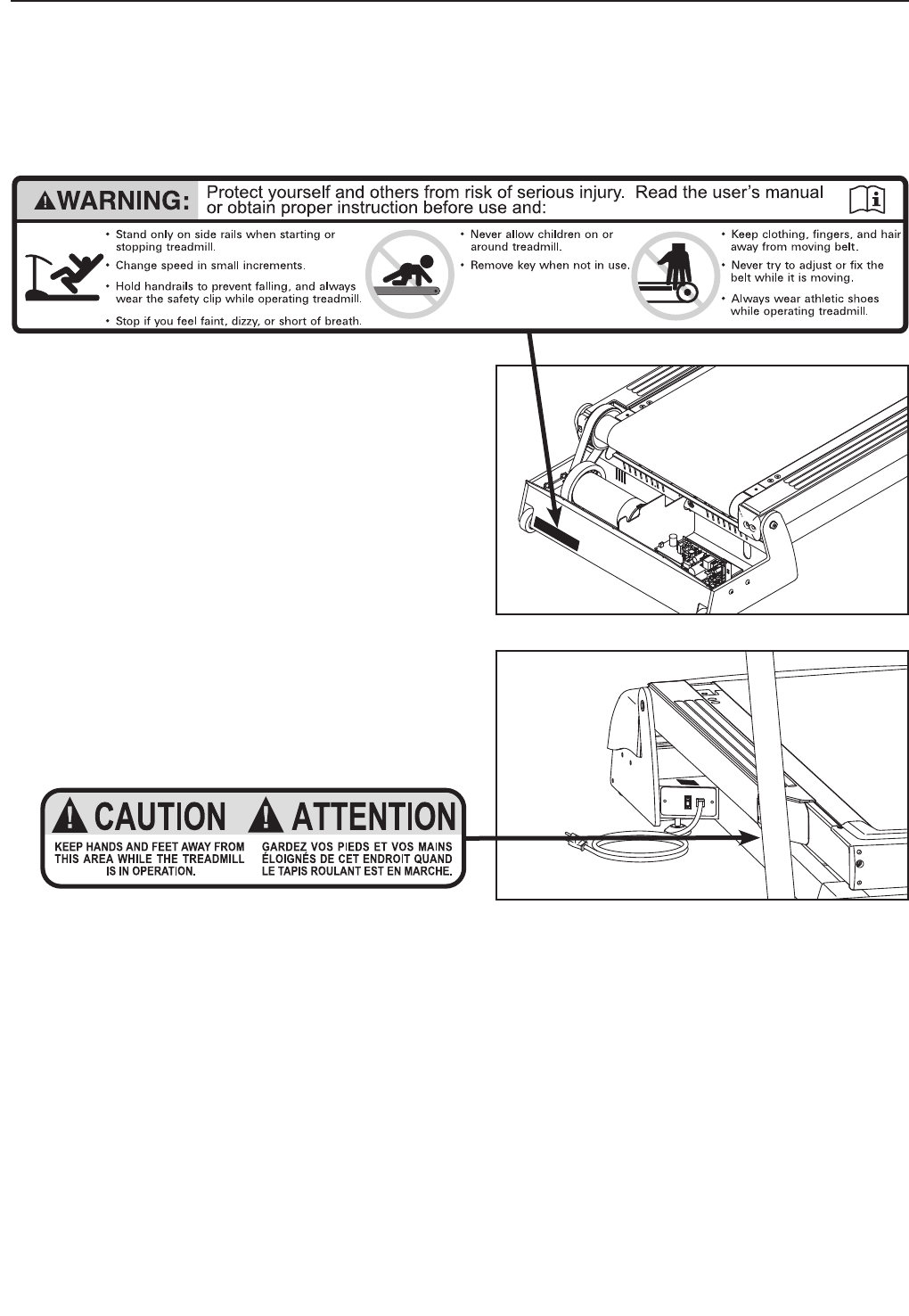 WARNING: Protect yourself and others from risk of serious injury. Read the user's manual or obtain proper instruction before use and:

• Stand only on side rails when starting or stopping treadmill.
• Change speed in small increments.
• Hold handrails to prevent falling, and always wear the safety clip while operating treadmill.
• Stop if you feel faint, dizzy, or short of breath.

• Never allow children on or around treadmill.
• Remove key when not in use.

• Keep clothing, fingers, and hair away from moving belt.
• Never try to adjust or fix the belt while it is moving.
• Always wear athletic shoes while operating treadmill.

CAUTION
KEEP HANDS AND FEET AWAY FROM THIS AREA WHILE THE TREADMILL IS IN OPERATION.

ATTENTION
GARDEZ VOS PIEDS ET VOS MAINS ÉLOIGNÉS DE CET ENDROIT QUAND LE TAPIS ROULANT EST EN MARCHE.