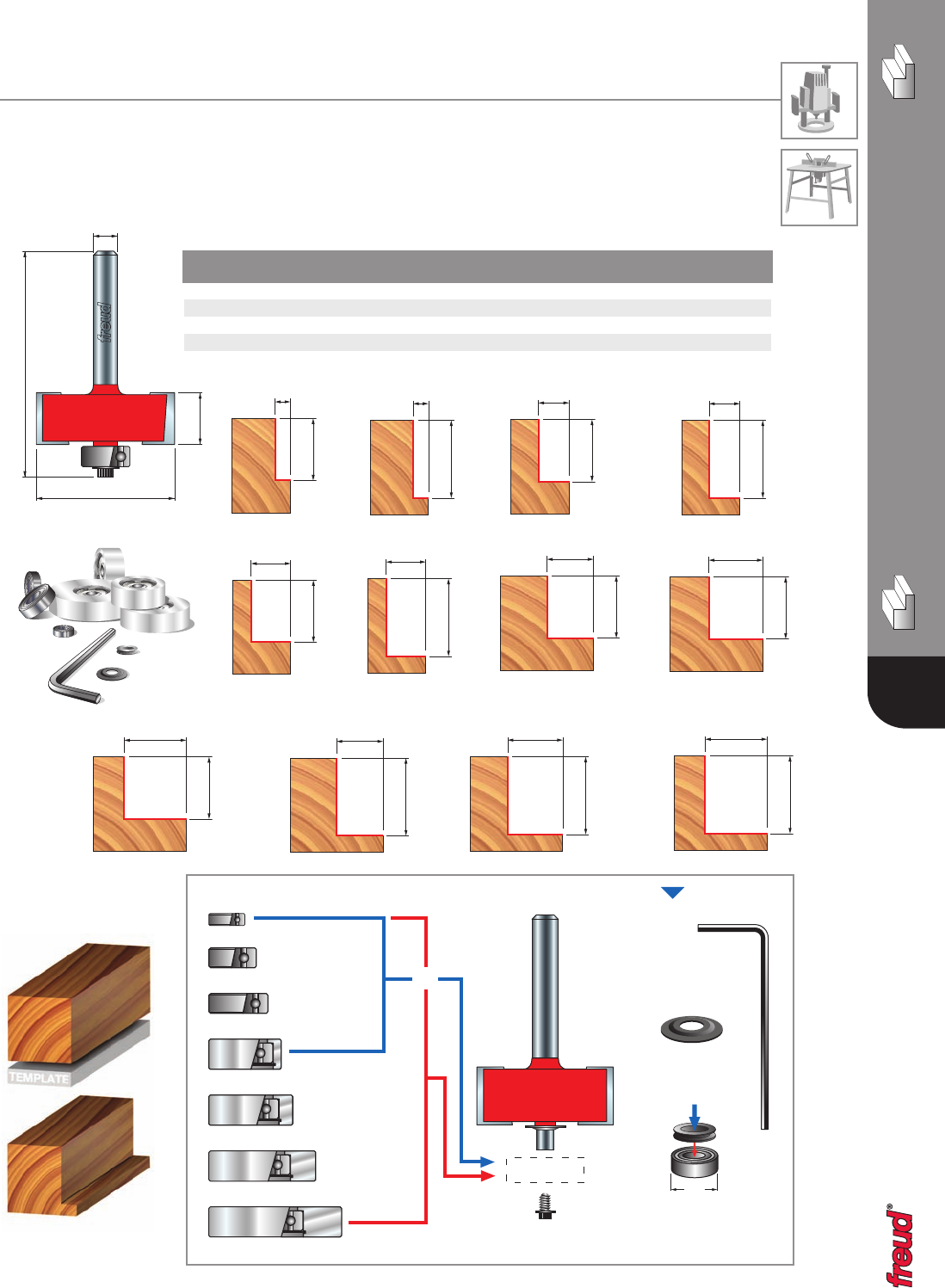 freud

TEMPLATE

freud®