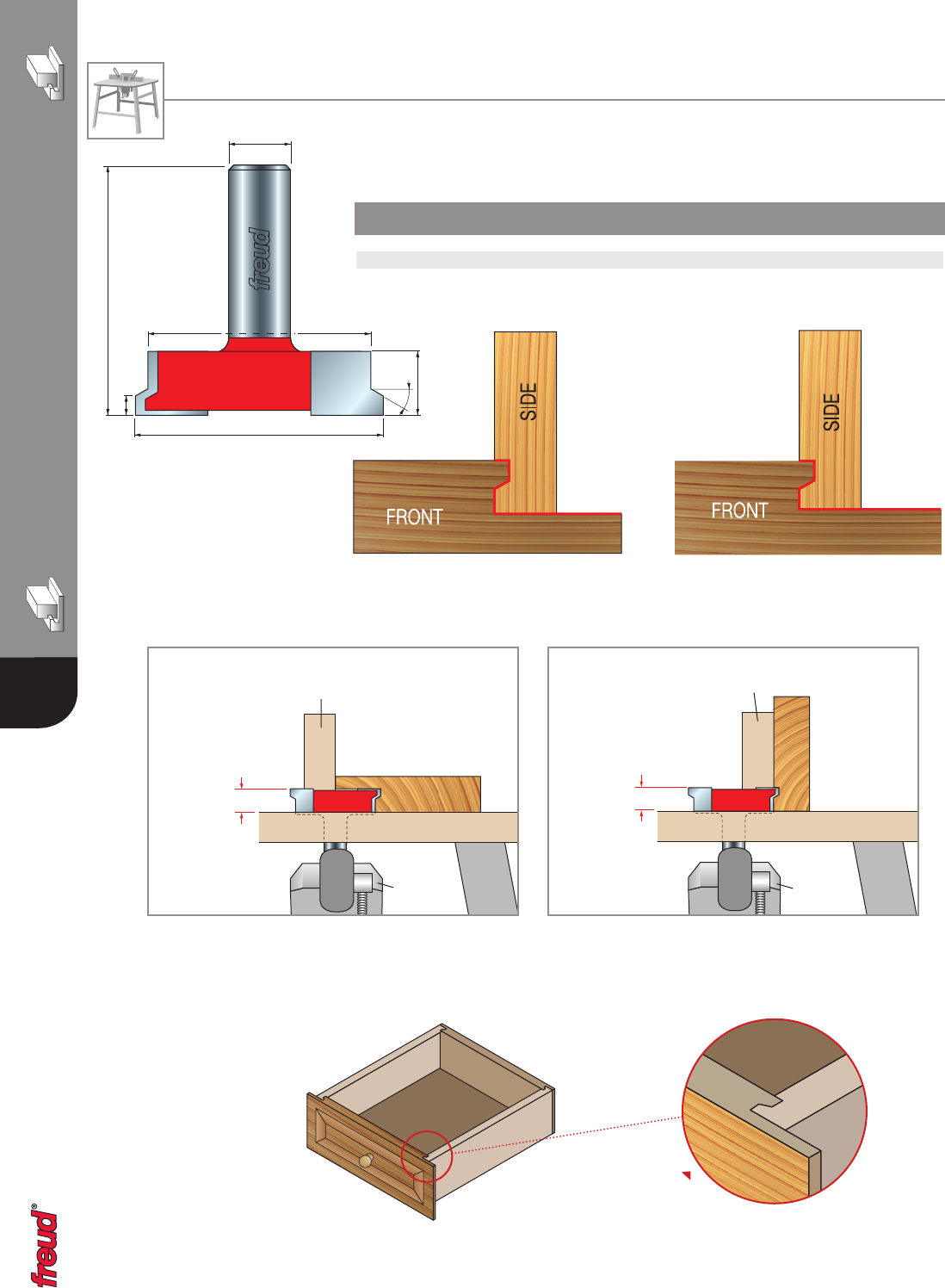 freud

SIDE

FRONT

SIDE

FRONT

freud®