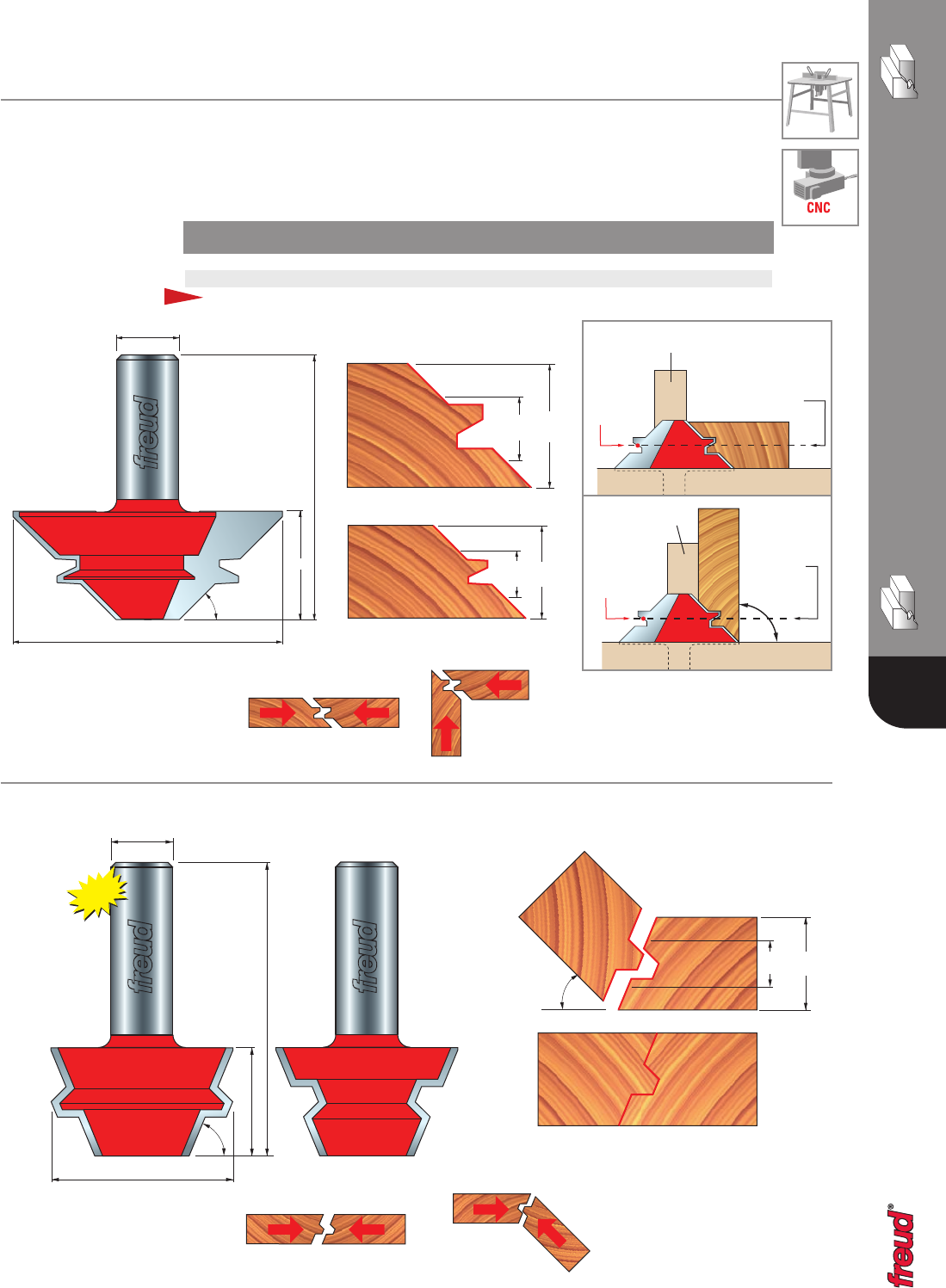 CNC

freud

freud

freud

freud®