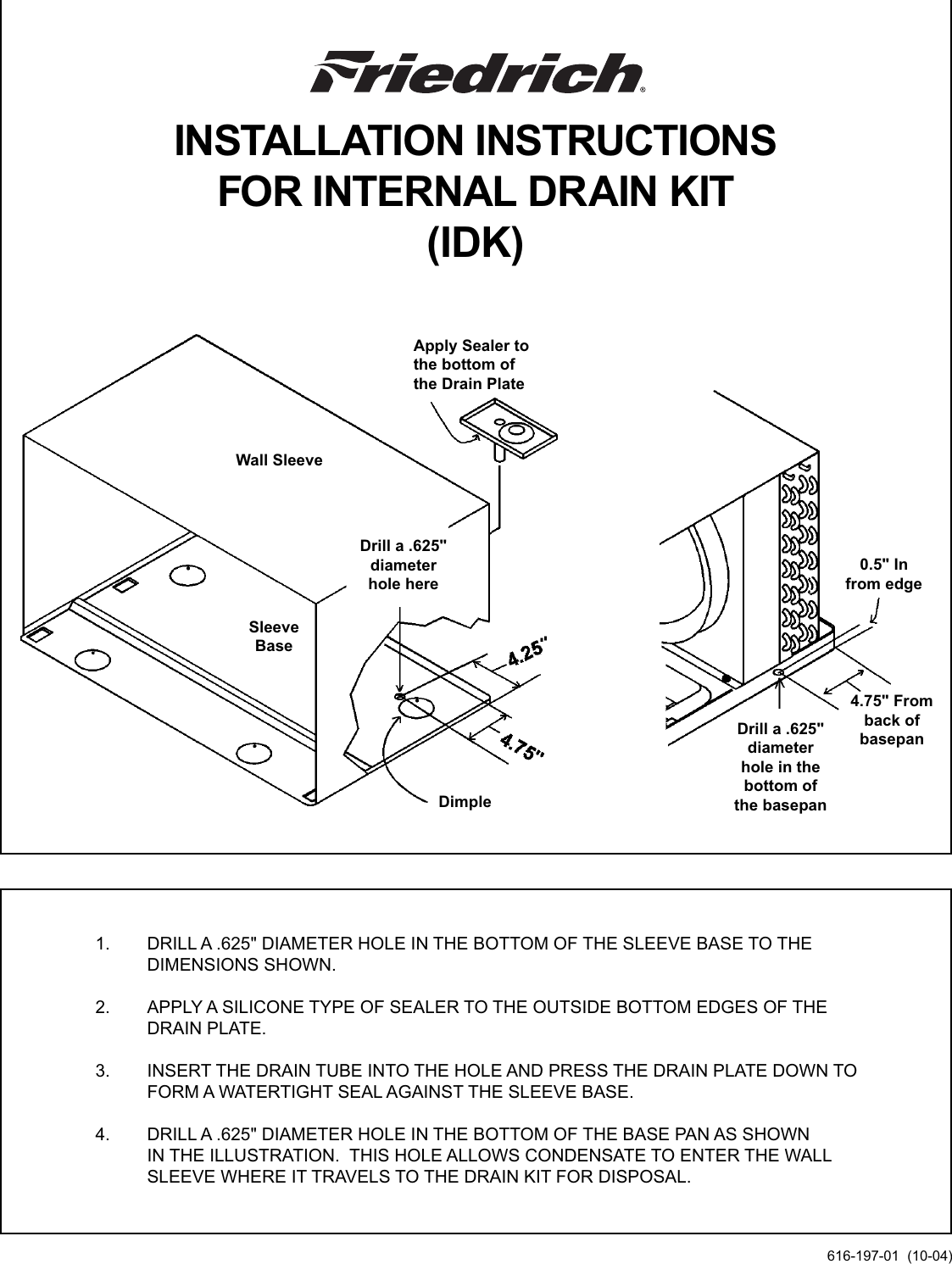 Friedrich®

INSTALLATION INSTRUCTIONS FOR INTERNAL DRAIN KIT (IDK)

Apply Sealer to the bottom of the Drain Plate

Wall Sleeve

Drill a .625" diameter hole here

Sleeve Base

4.25"

4.75"

Dimple

0.5" In from edge

4.75" From back of basepan

Drill a .625" diameter hole in the bottom of the basepan

1. DRILL A .625" DIAMETER HOLE IN THE BOTTOM OF THE SLEEVE BASE TO THE DIMENSIONS SHOWN.

2. APPLY A SILICONE TYPE OF SEALER TO THE OUTSIDE BOTTOM EDGES OF THE DRAIN PLATE.

3. INSERT THE DRAIN TUBE INTO THE HOLE AND PRESS THE DRAIN PLATE DOWN TO FORM A WATERTIGHT SEAL AGAINST THE SLEEVE BASE.

4. DRILL A .625" DIAMETER HOLE IN THE BOTTOM OF THE BASE PAN AS SHOWN IN THE ILLUSTRATION. THIS HOLE ALLOWS CONDENSATE TO ENTER THE WALL SLEEVE WHERE IT TRAVELS TO THE DRAIN KIT FOR DISPOSAL.

616-197-01 (10-04)