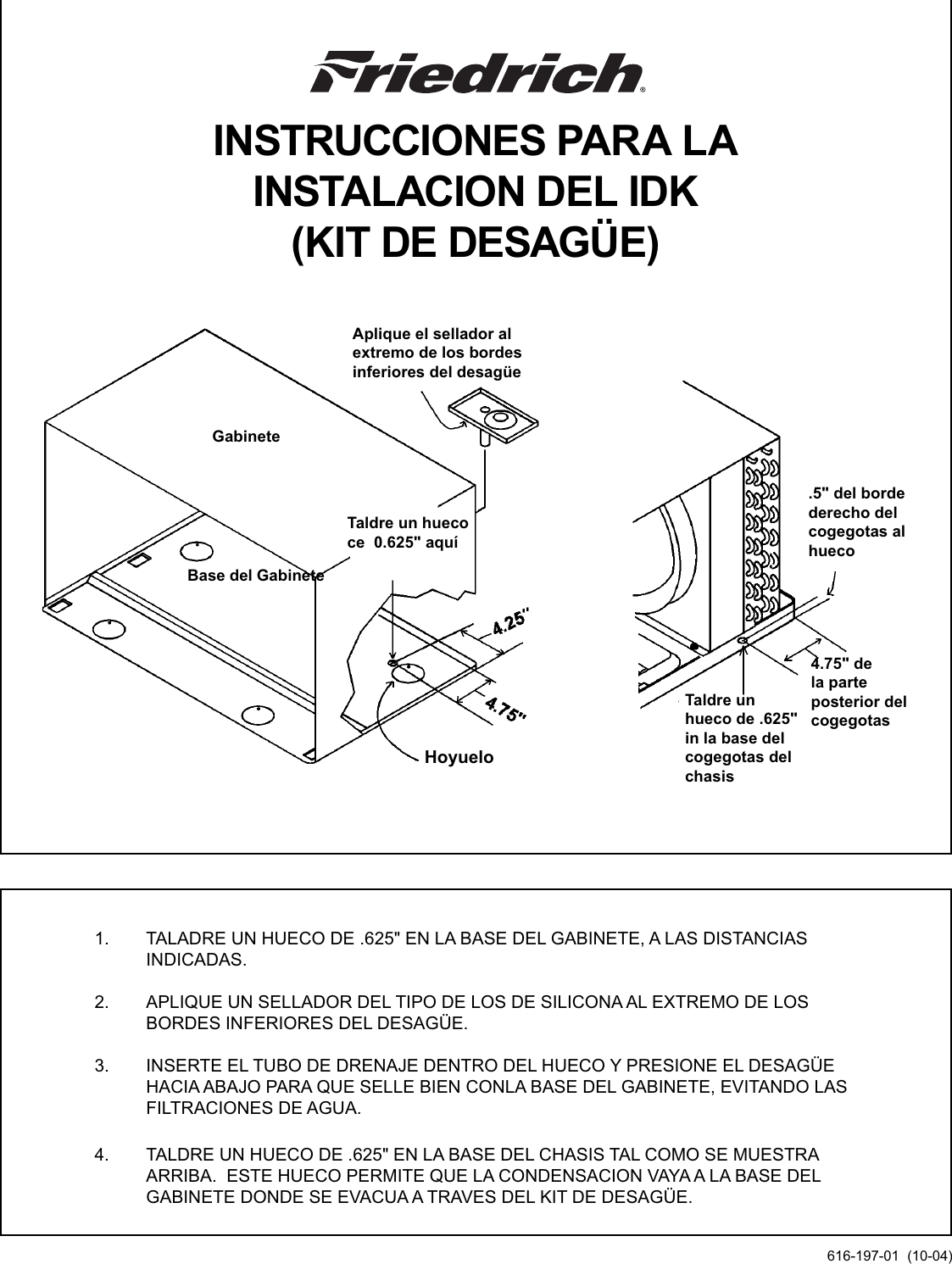 Friedrich®

INSTRUCCIONES PARA LA INSTALACION DEL IDK (KIT DE DESAGÜE)

Aplique el sellador al extremo de los bordes inferiores del desagüe

Gabinete

Taldre un hueco ce 0.625" aquí

Base del Gabinete

4.25"

4.75"

Hoyuelo

.5" del borde derecho del cogegotas al hueco

4.75" de la parte posterior del cogegotas

Taldre un hueco de .625" in la base del cogegotas del chasis

1. TALADRE UN HUECO DE .625" EN LA BASE DEL GABINETE, A LAS DISTANCIAS INDICADAS.

2. APLIQUE UN SELLADOR DEL TIPO DE LOS DE SILICONA AL EXTREMO DE LOS BORDES INFERIORES DEL DESAGÜE.

3. INSERTE EL TUBO DE DRENAJE DENTRO DEL HUECO Y PRESIONE EL DESAGÜE HACIA ABAJO PARA QUE SELLE BIEN CONLA BASE DEL GABINETE, EVITANDO LAS FILTRACIONES DE AGUA.

4. TALDRE UN HUECO DE .625" EN LA BASE DEL CHASIS TAL COMO SE MUESTRA ARRIBA. ESTE HUECO PERMITE QUE LA CONDENSACION VAYA A LA BASE DEL GABINETE DONDE SE EVACUA A TRAVES DEL KIT DE DESAGÜE.

616-197-01 (10-04)