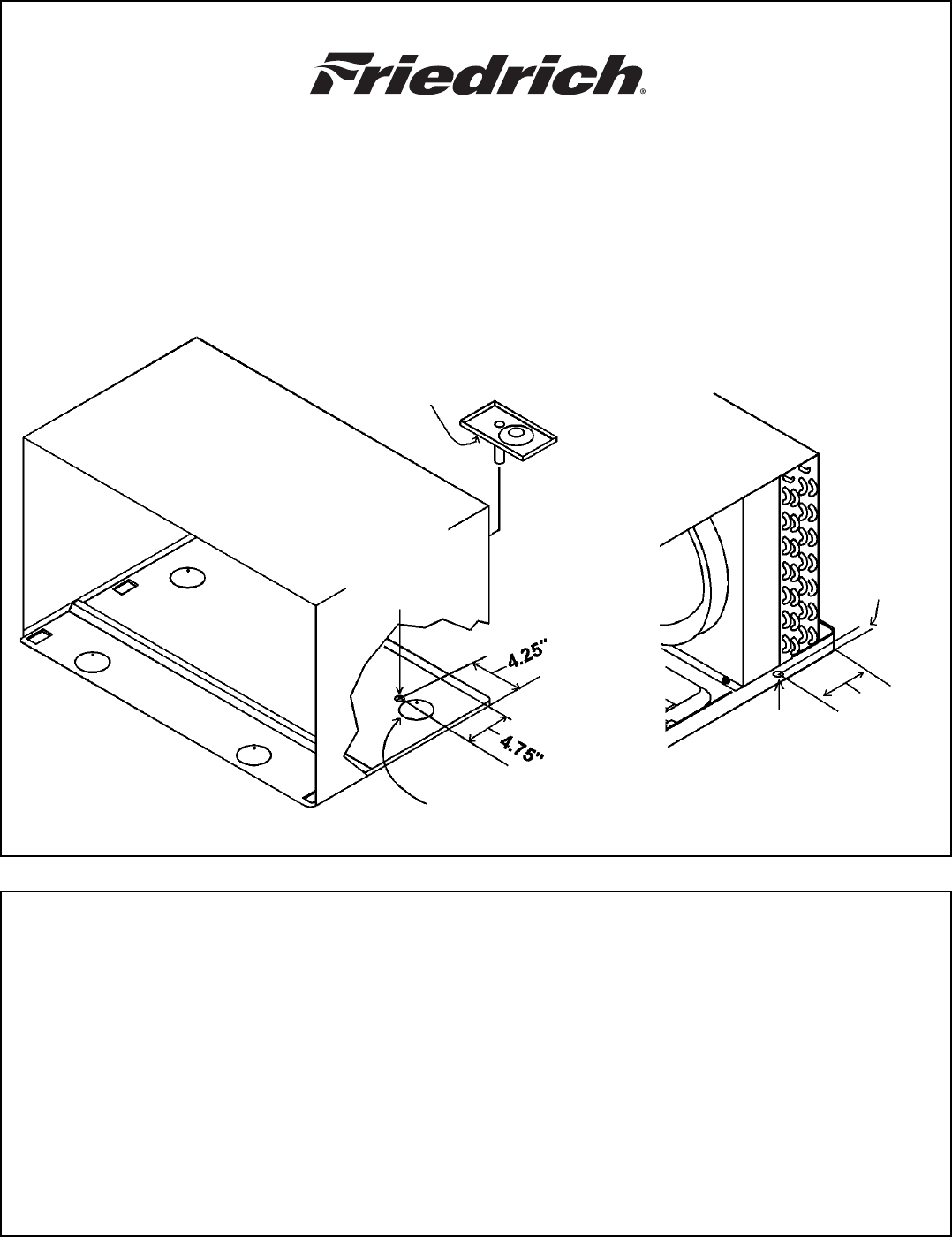 Friedrich®

4.25"

4.75"