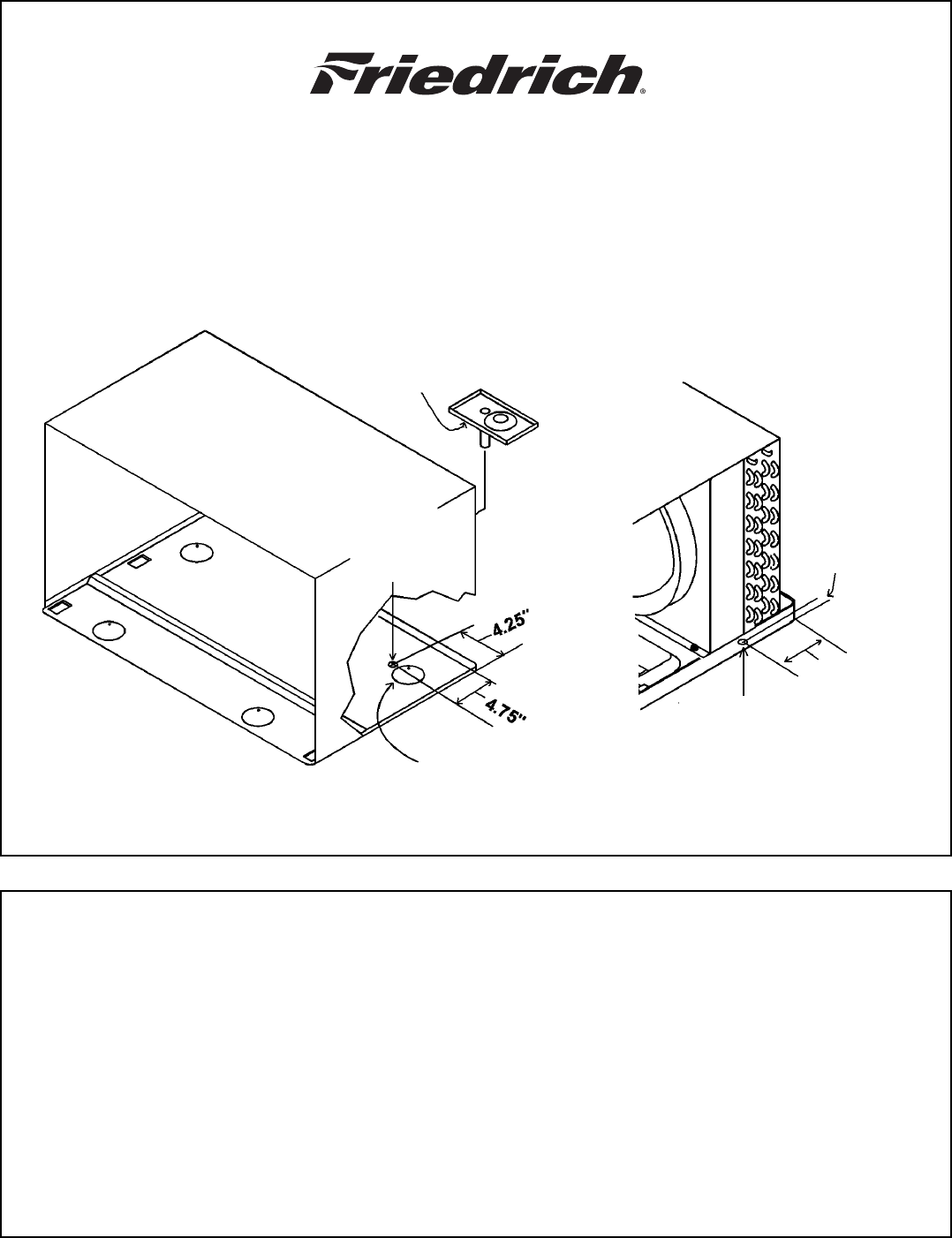 Friedrich®

4.25"

4.75"