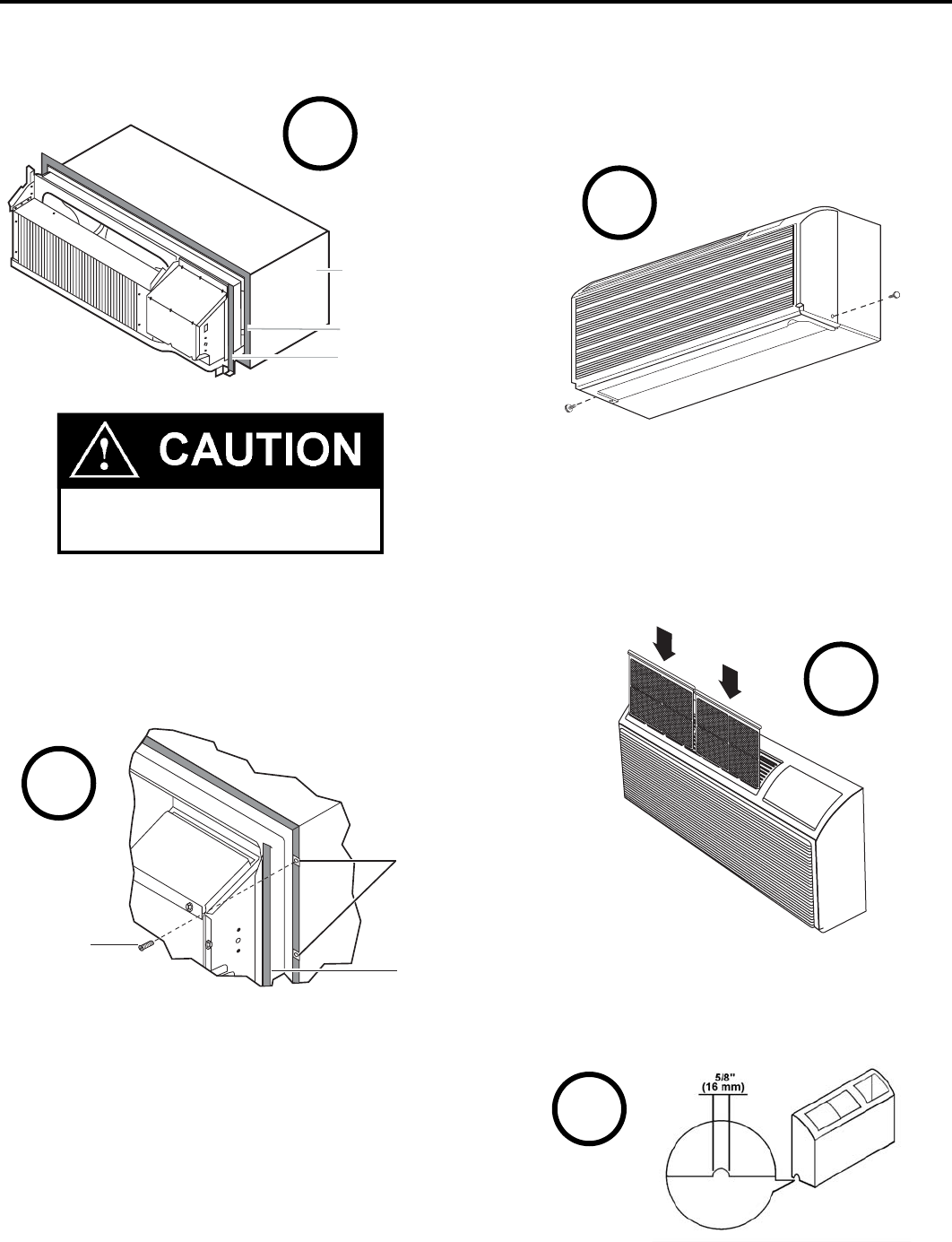 CAUTION

5/8"
(16 mm)